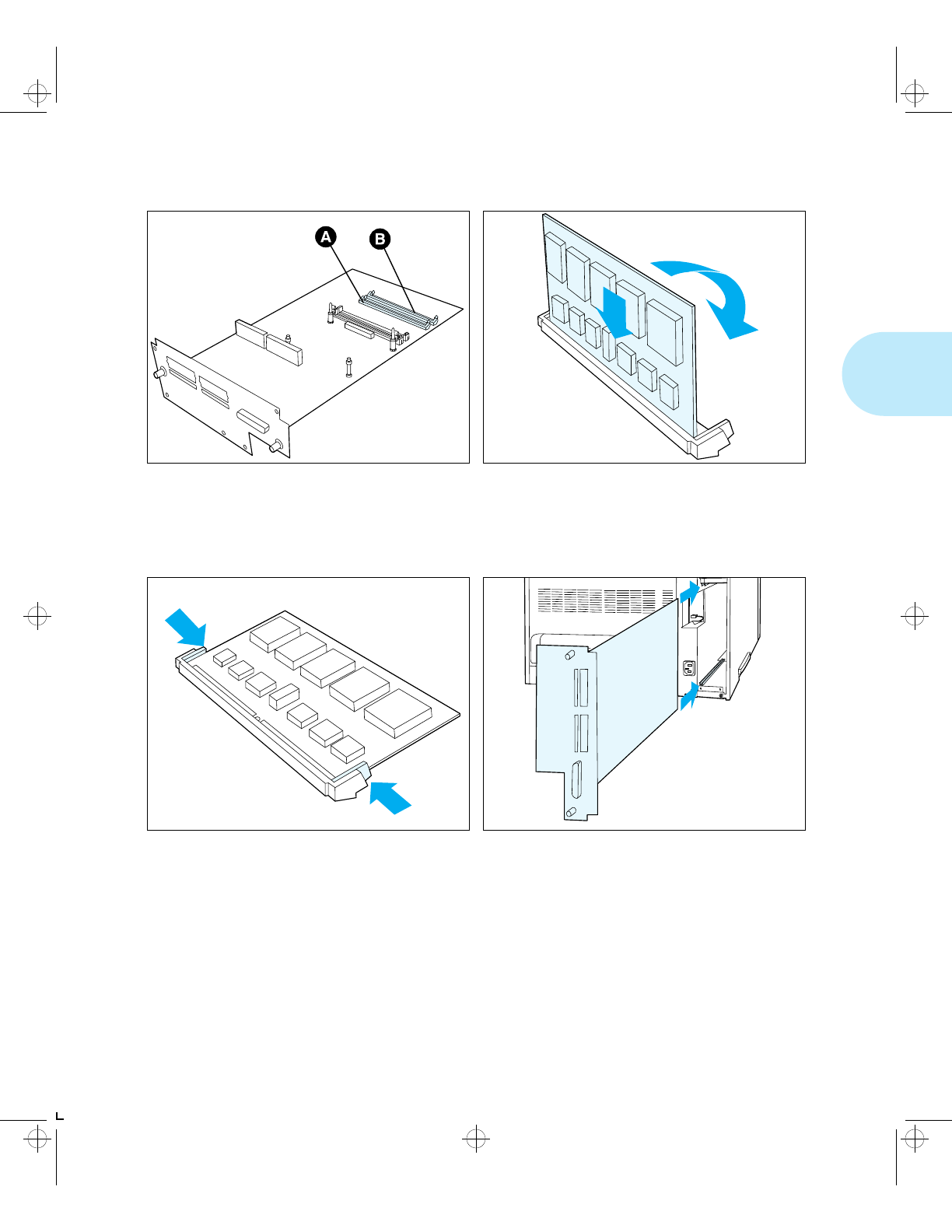 A
B