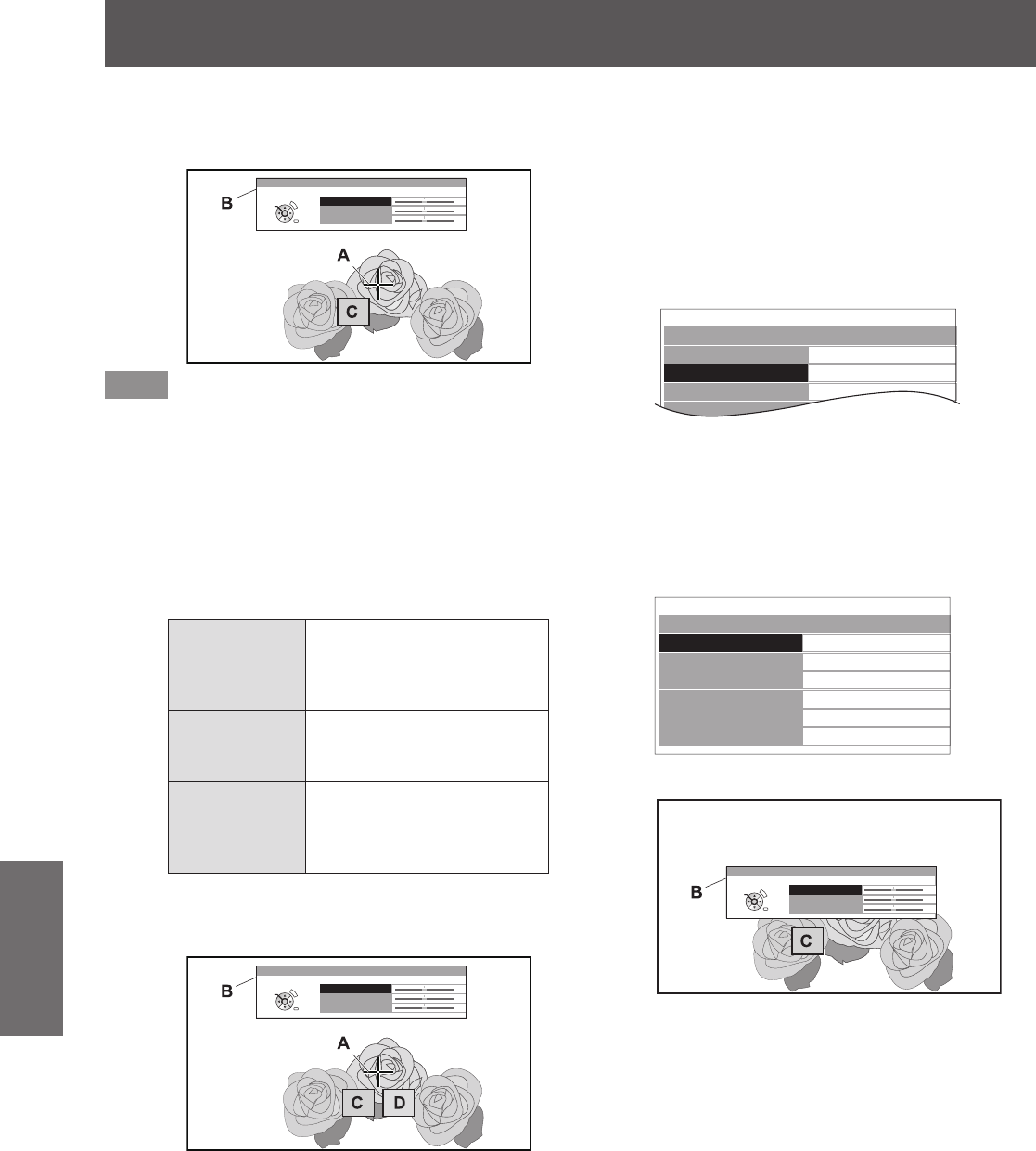 B

A

C

B

A

C D

B

C