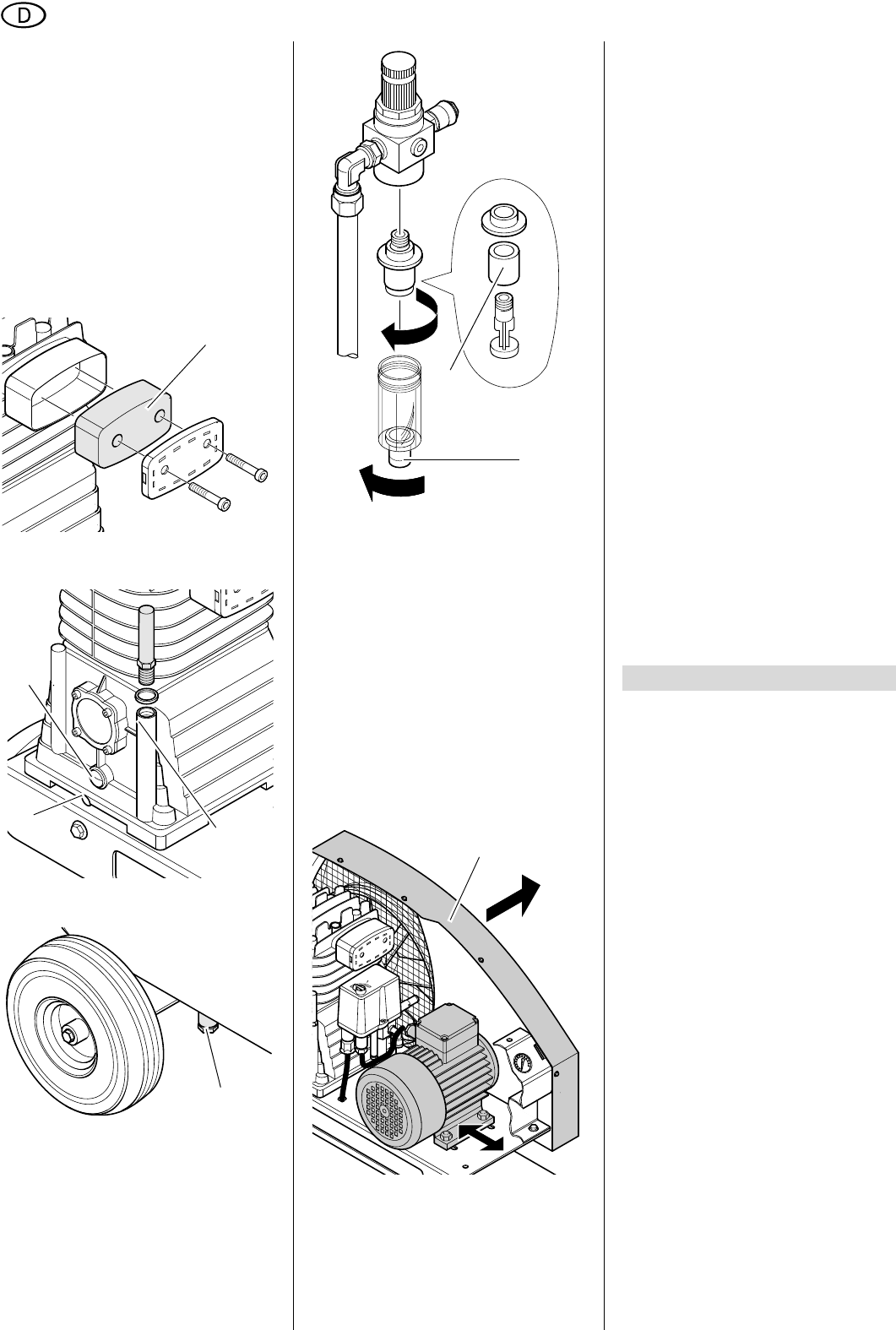 D