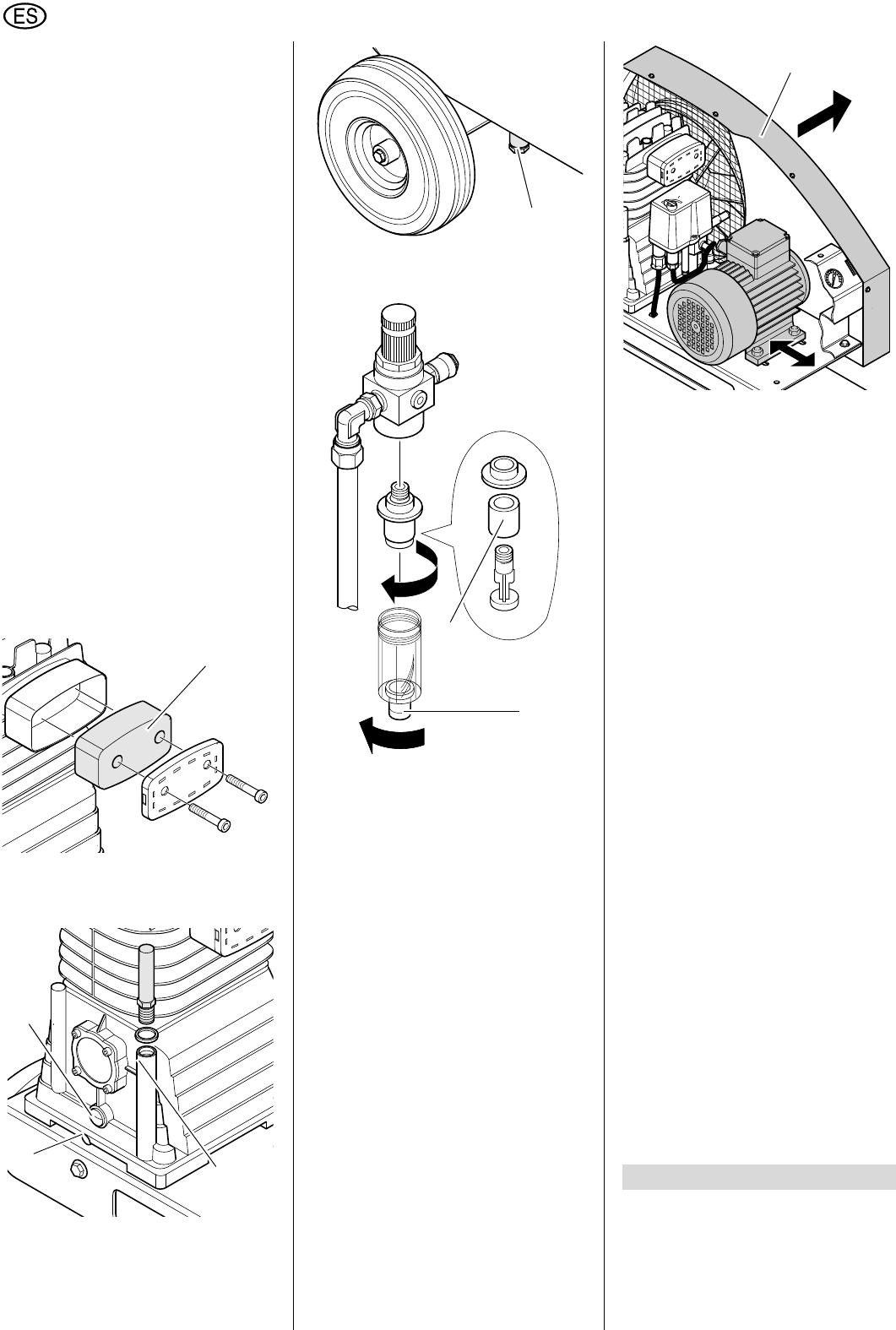 ES