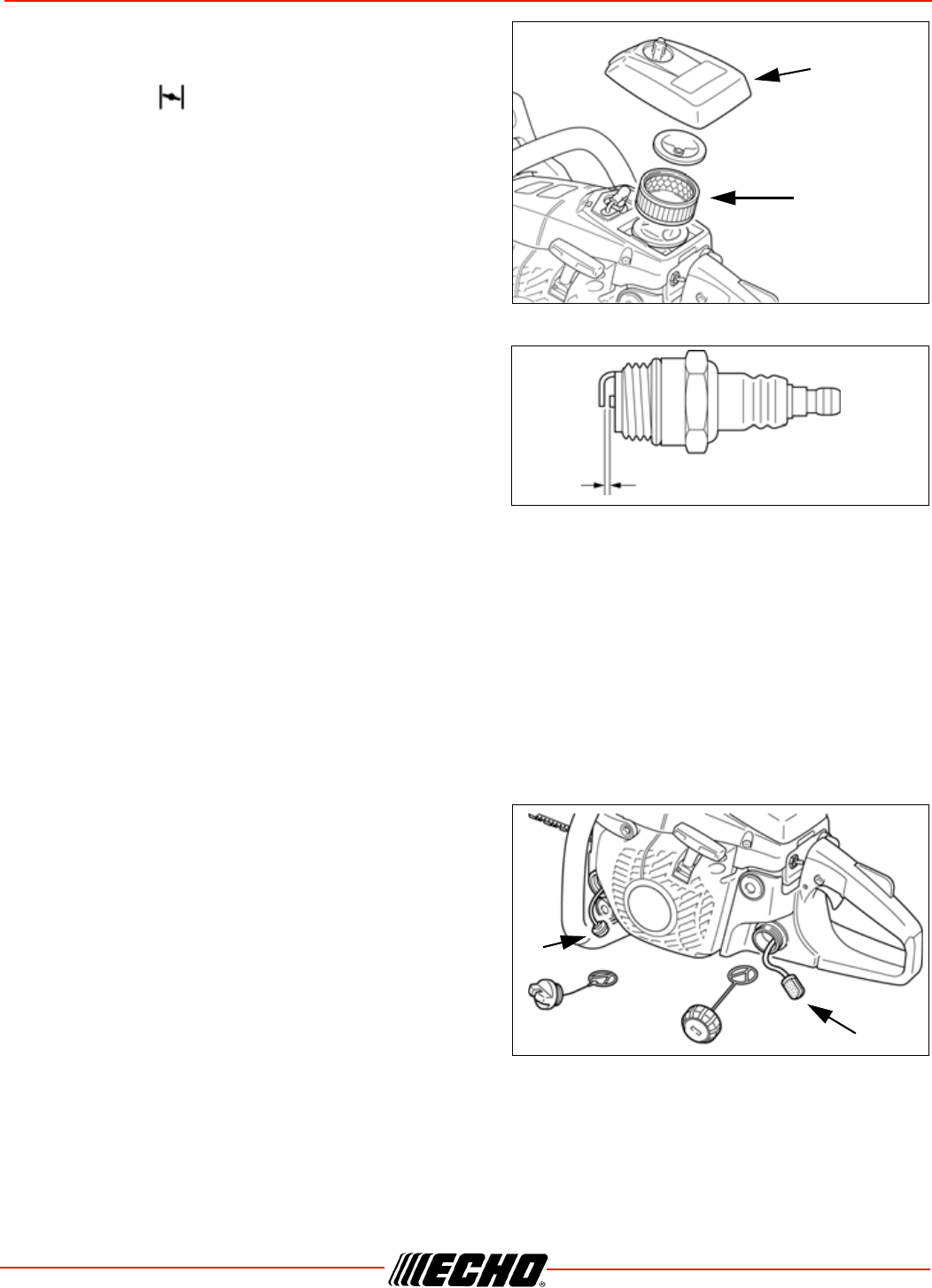 ECHO®