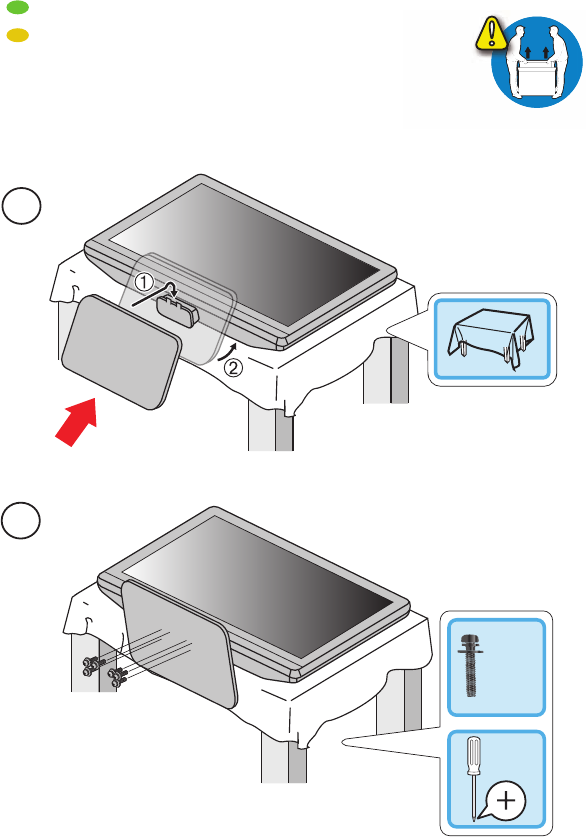 ①
②