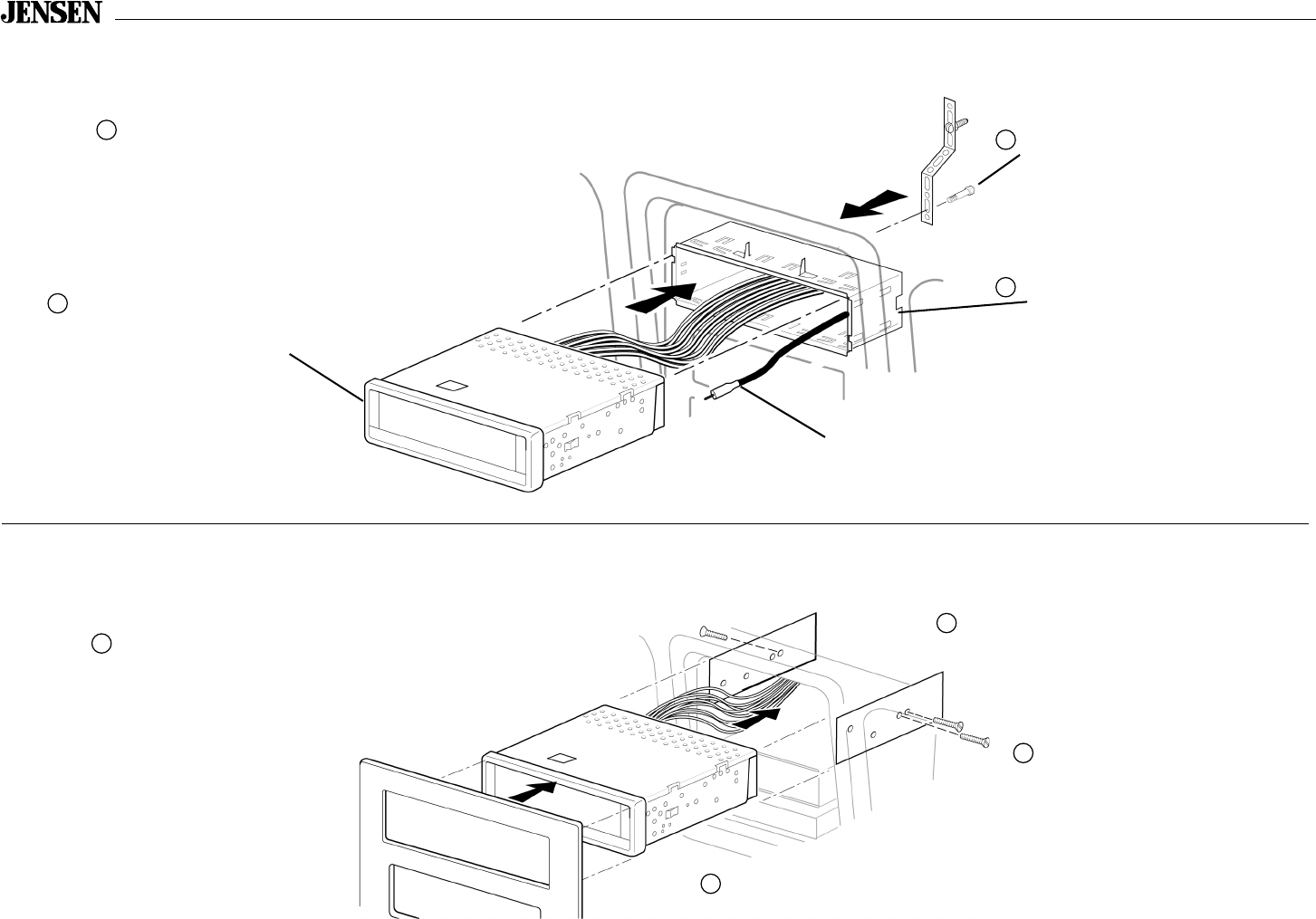 JENSEN