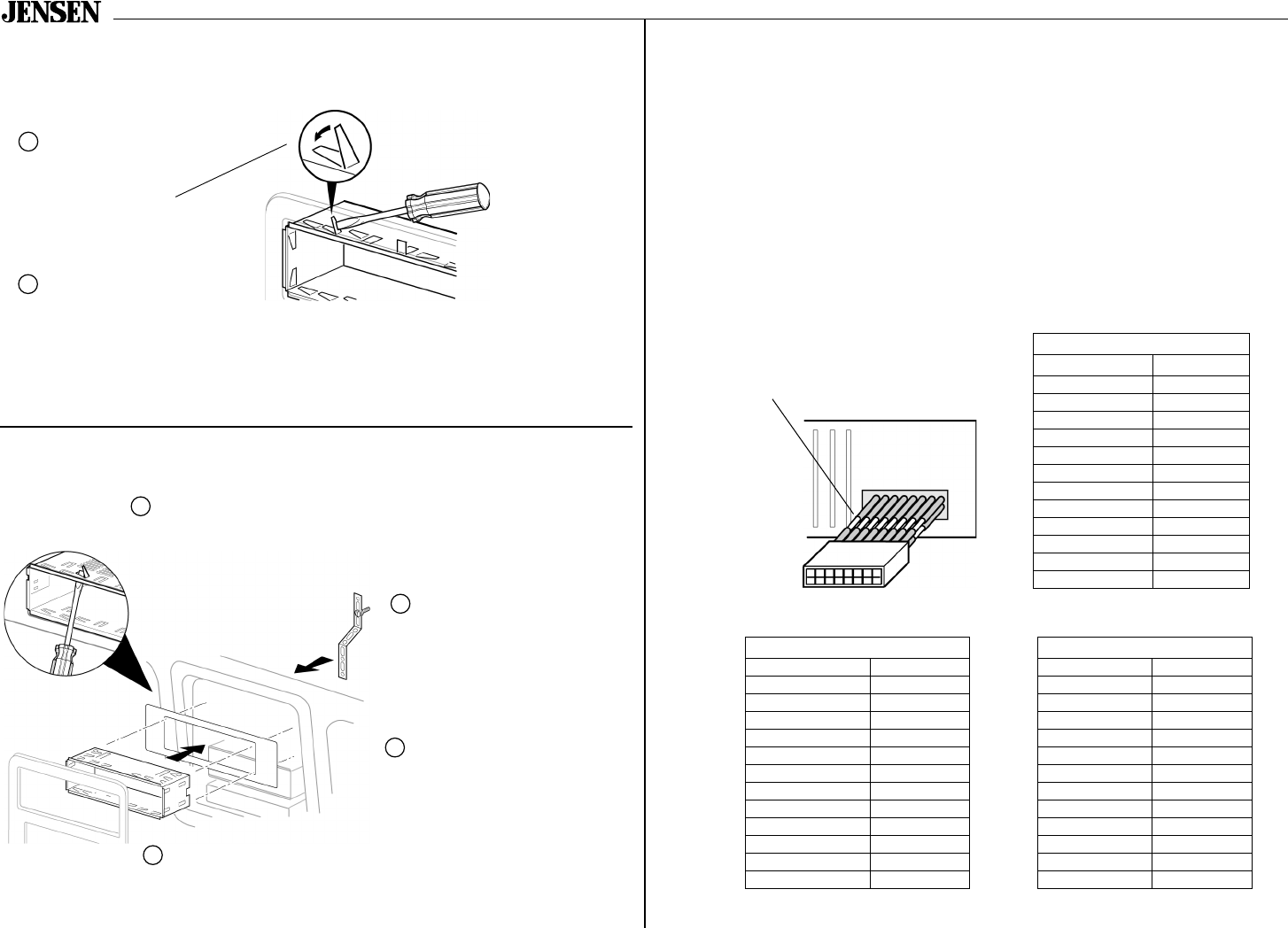 JENSEN