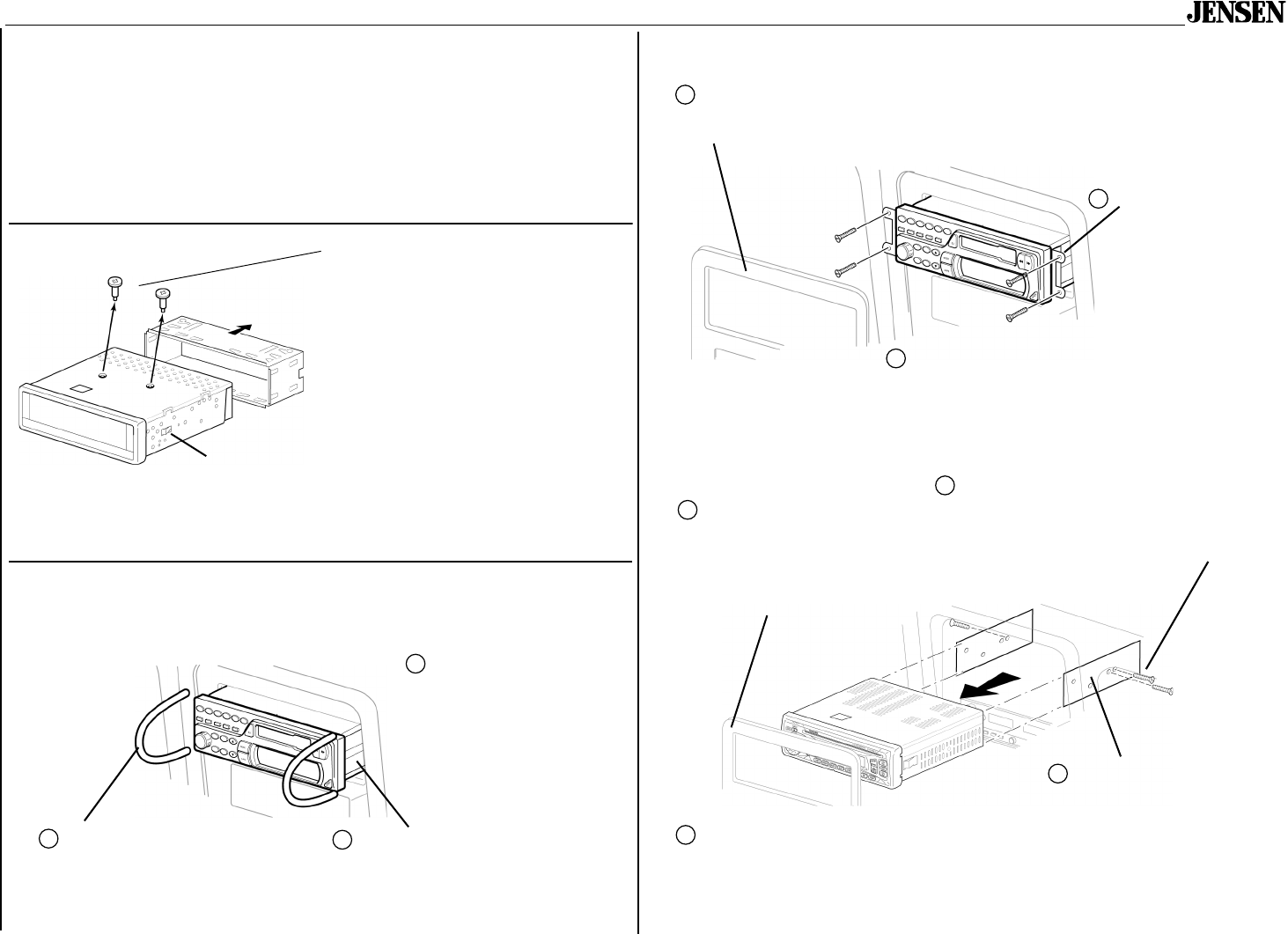 JENSEN