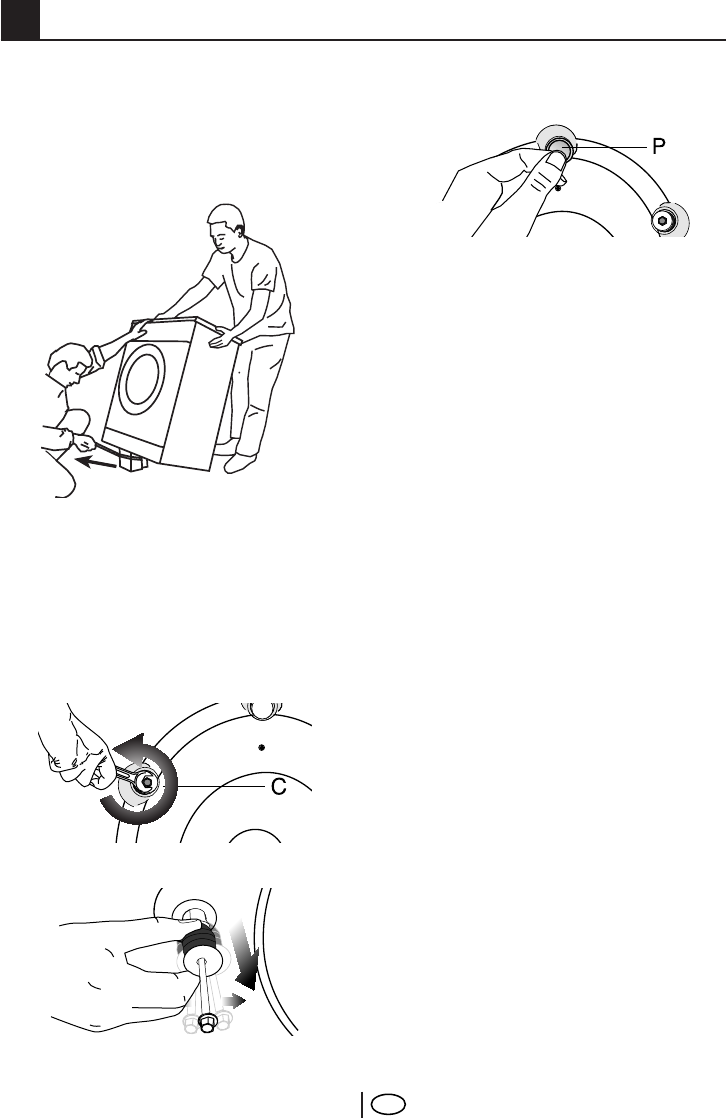 P

C