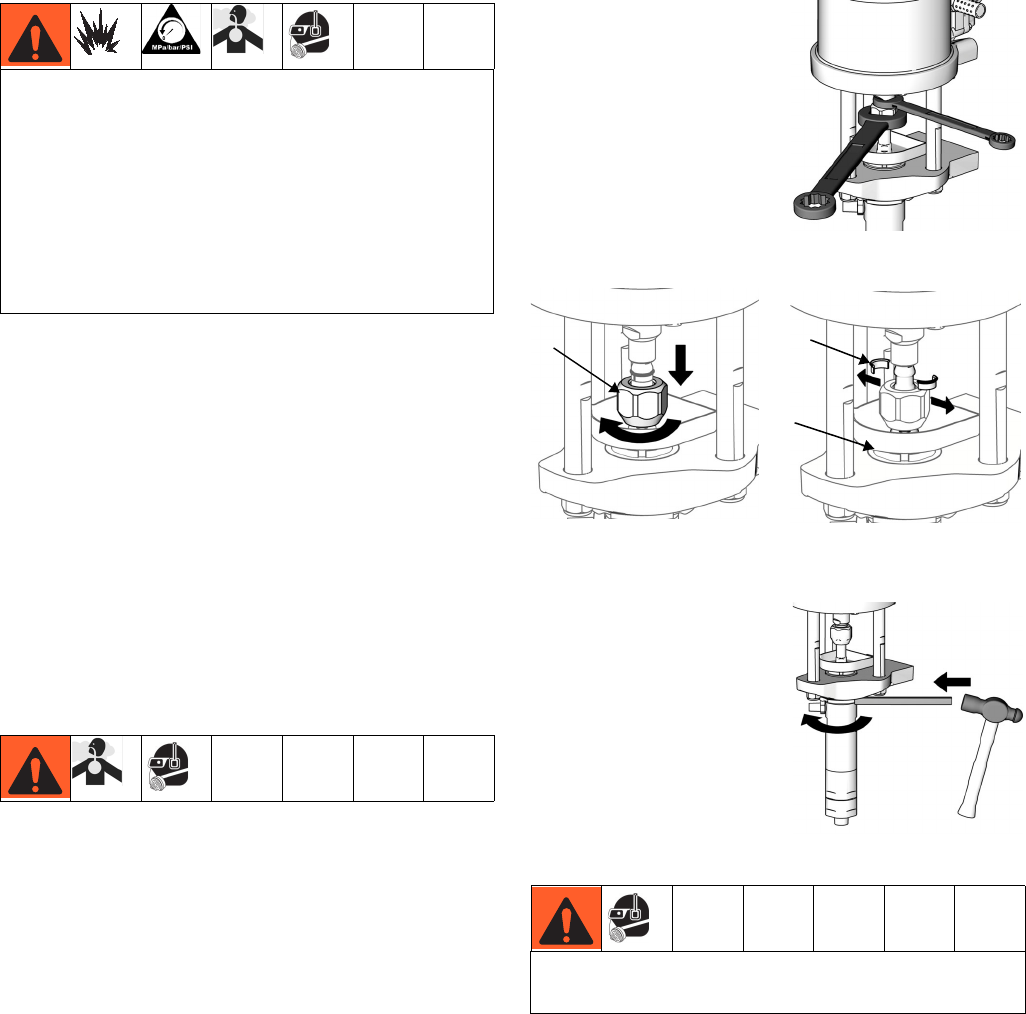 MPa/bar/PSI