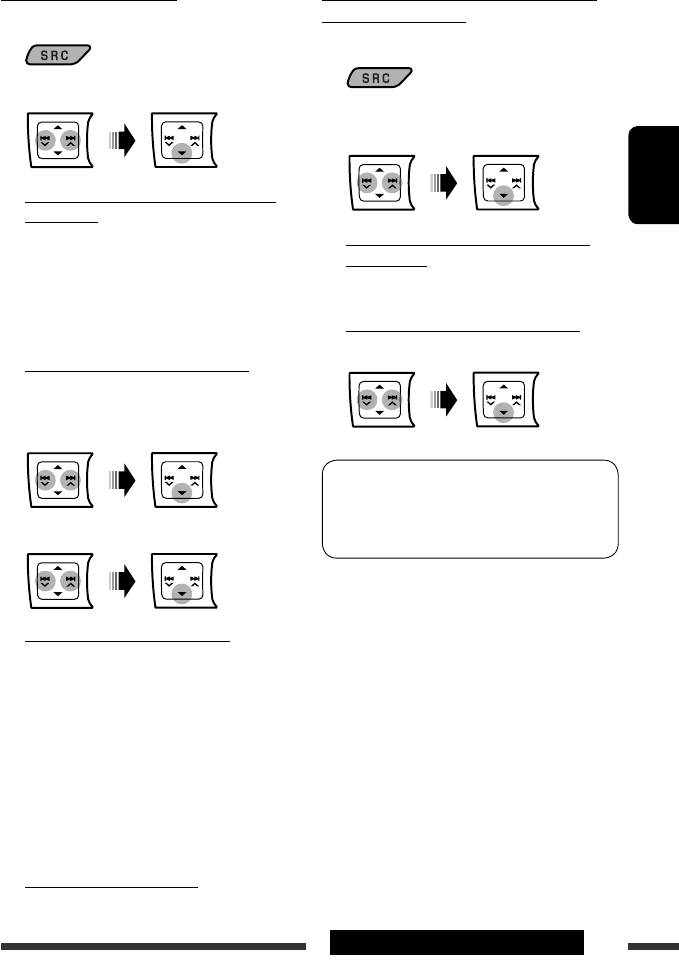 SRC

SRC