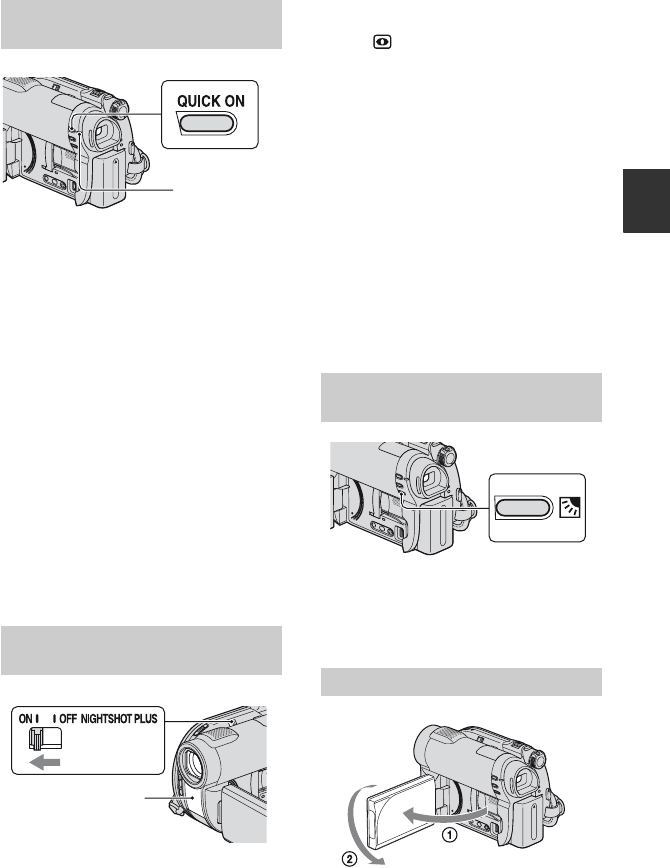 QUICK ON

ON OFF NIGHTSHOT PLUS

①

②