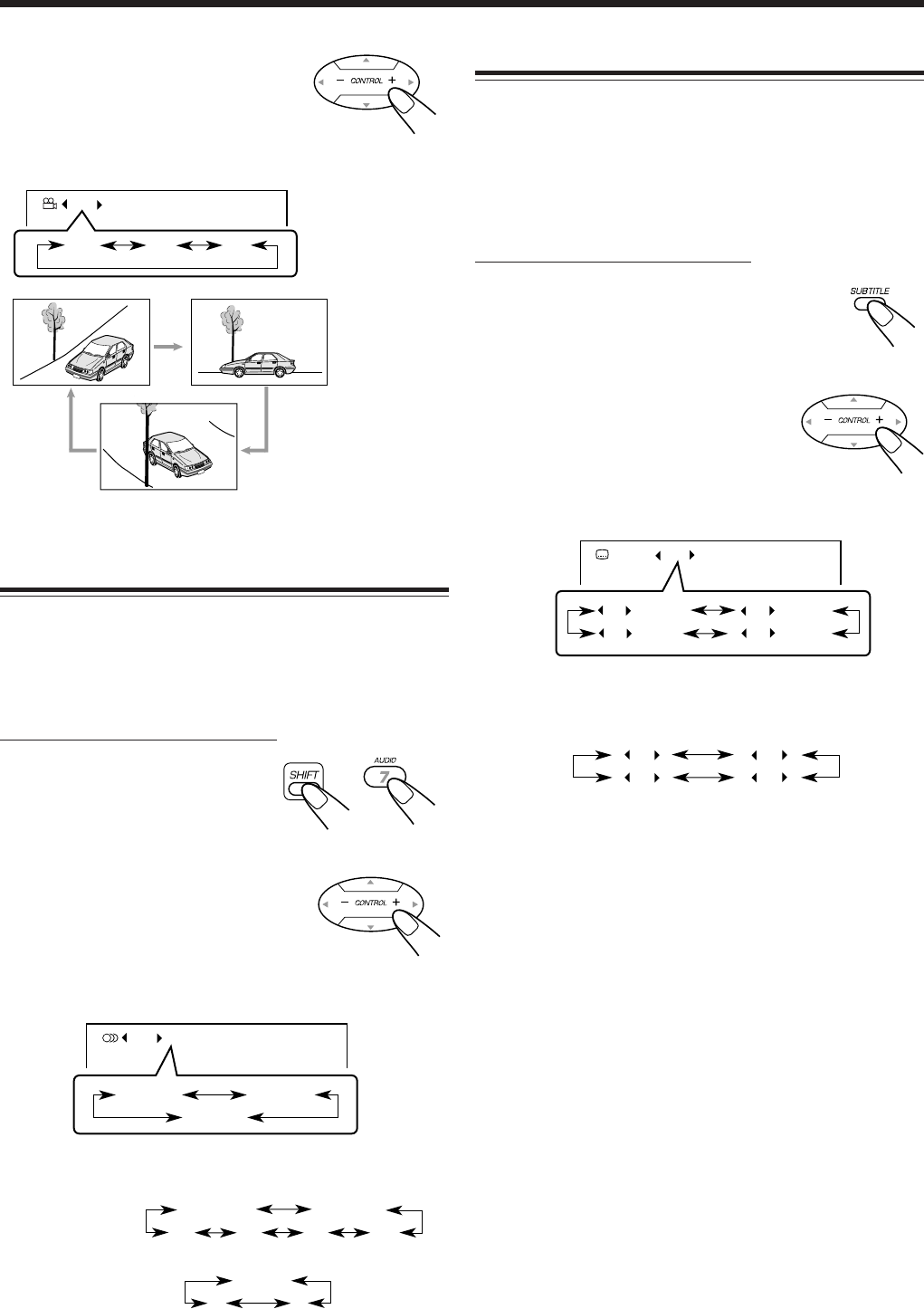 CONTROL

SUBTITLE

CONTROL

SHIFT

AUDIO

7

CONTROL