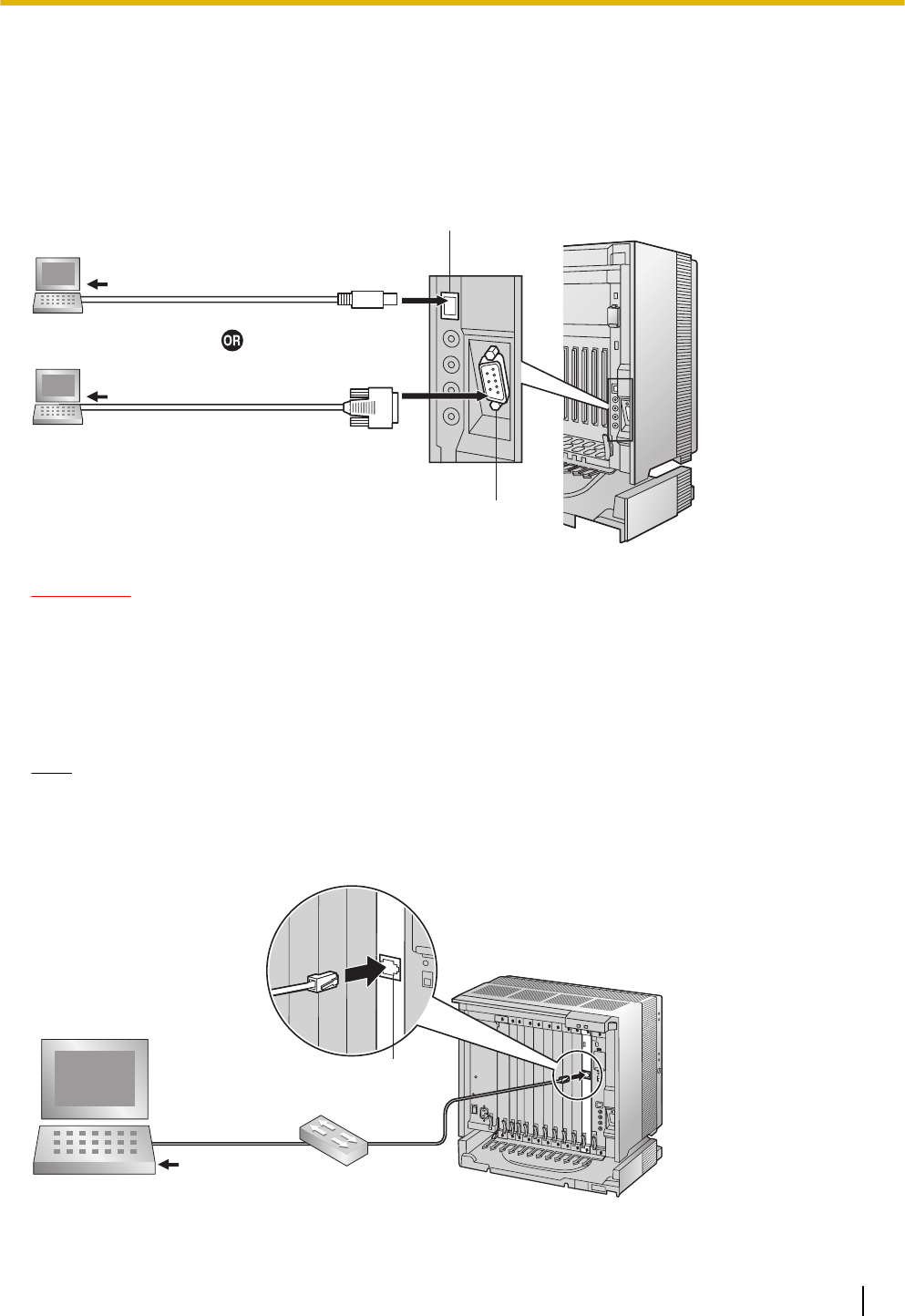 OR