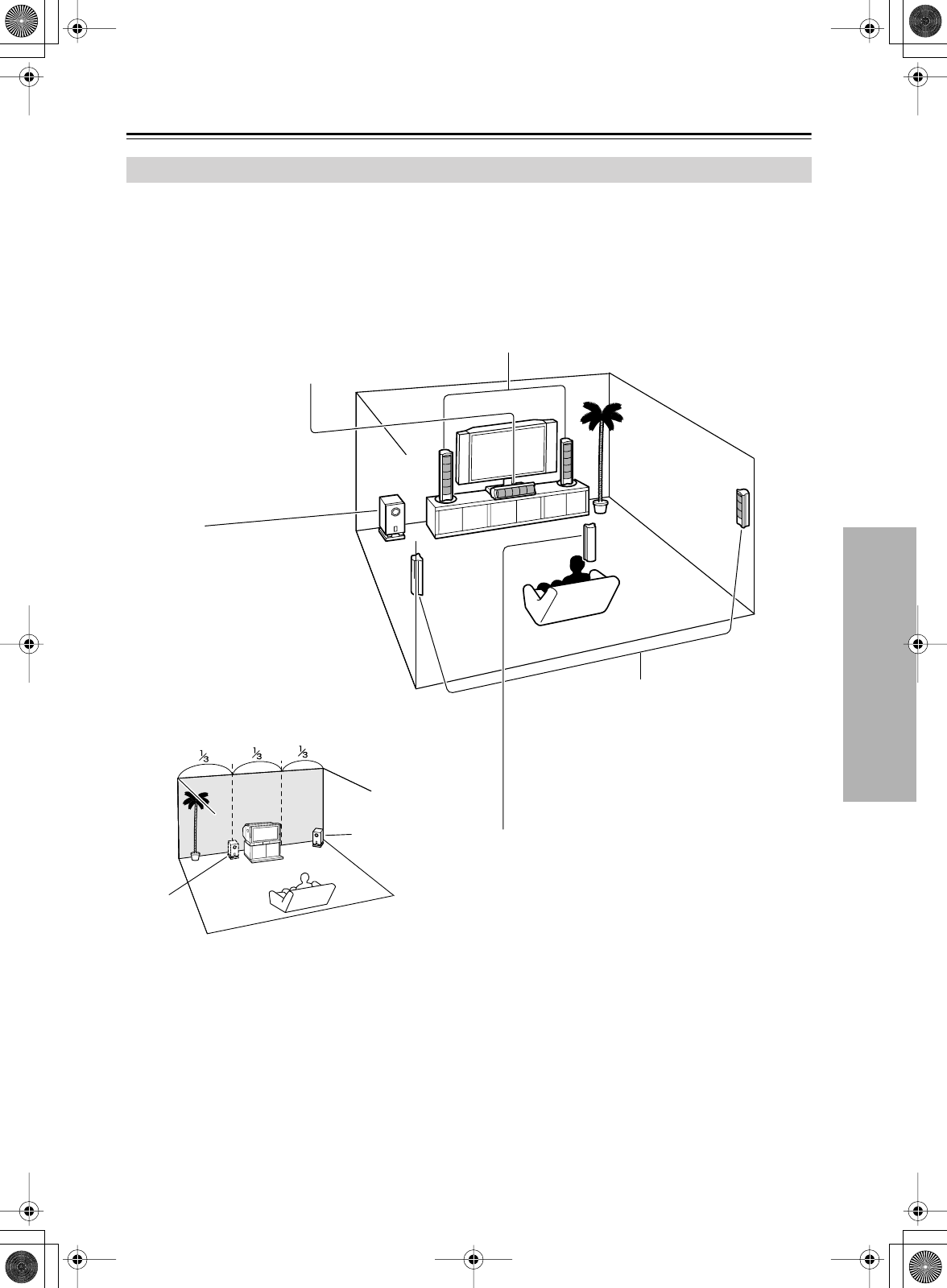 $\frac{1}{3}$ $\frac{1}{3}$ $\frac{1}{3}$