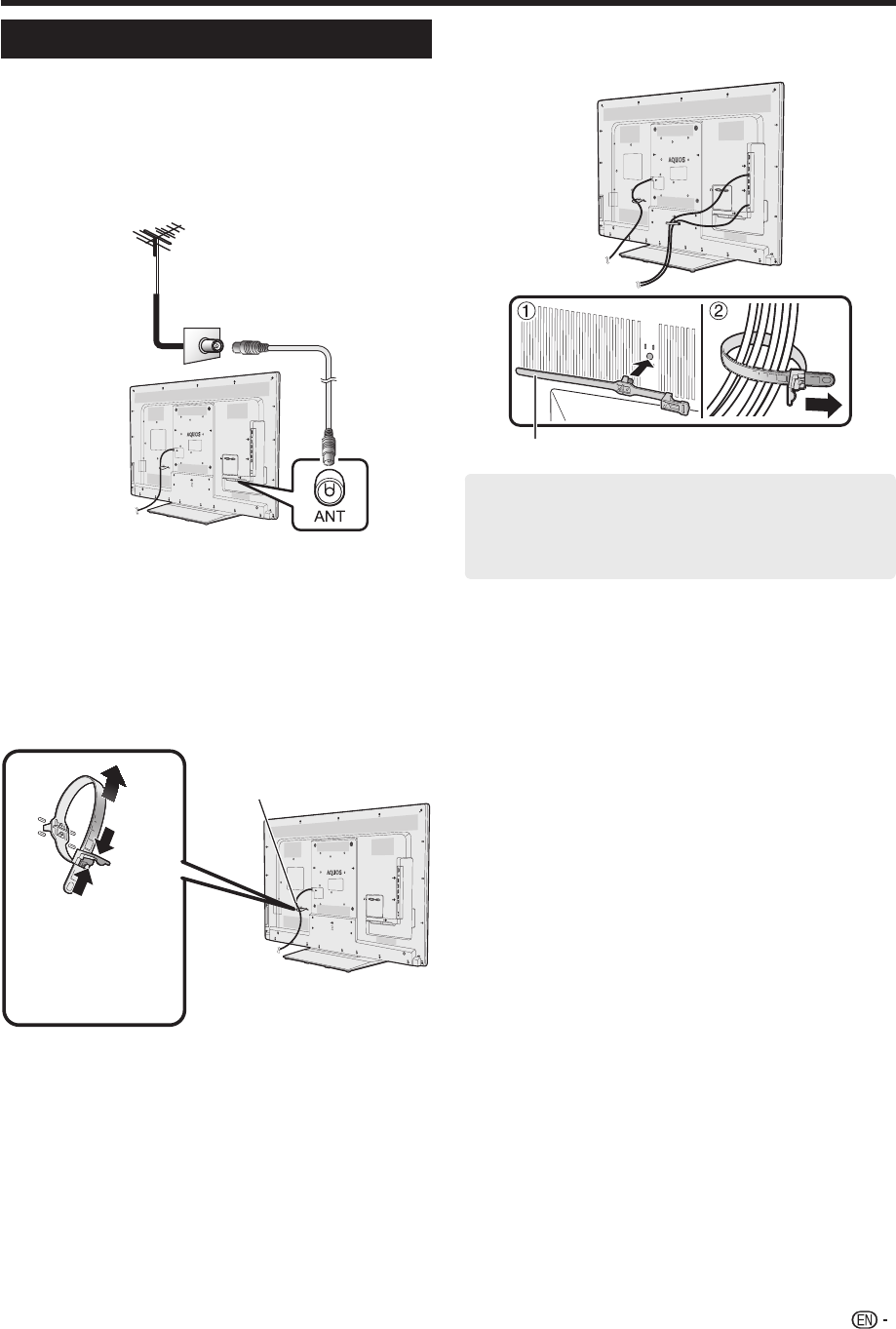 AQUOS

ANT

AQUOS

①

②

AQUOS

EN -