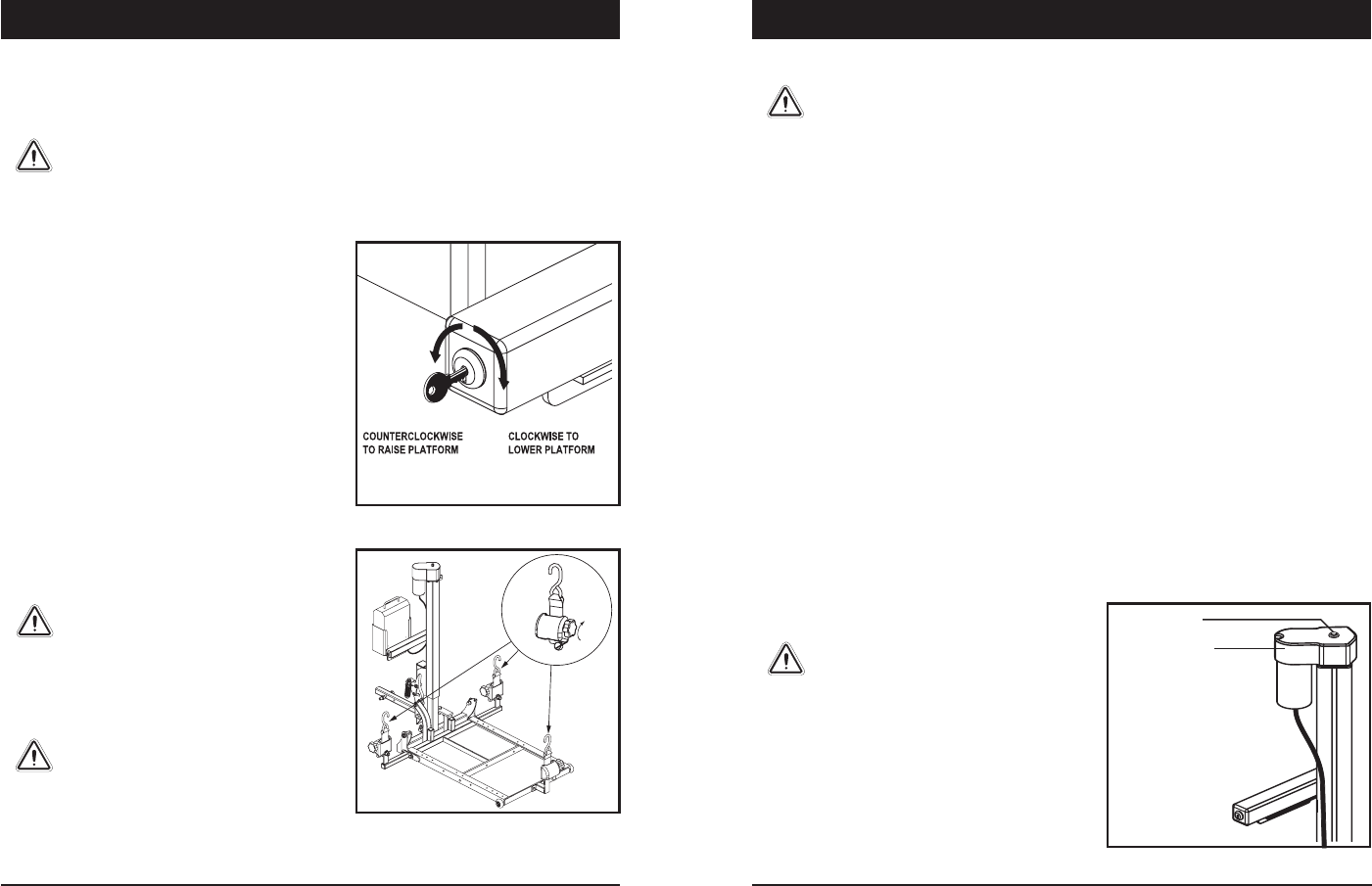 COUNTERCLOCKWISE TO RAISE PLATFORM

CLOCKWISE TO LOWER PLATFORM