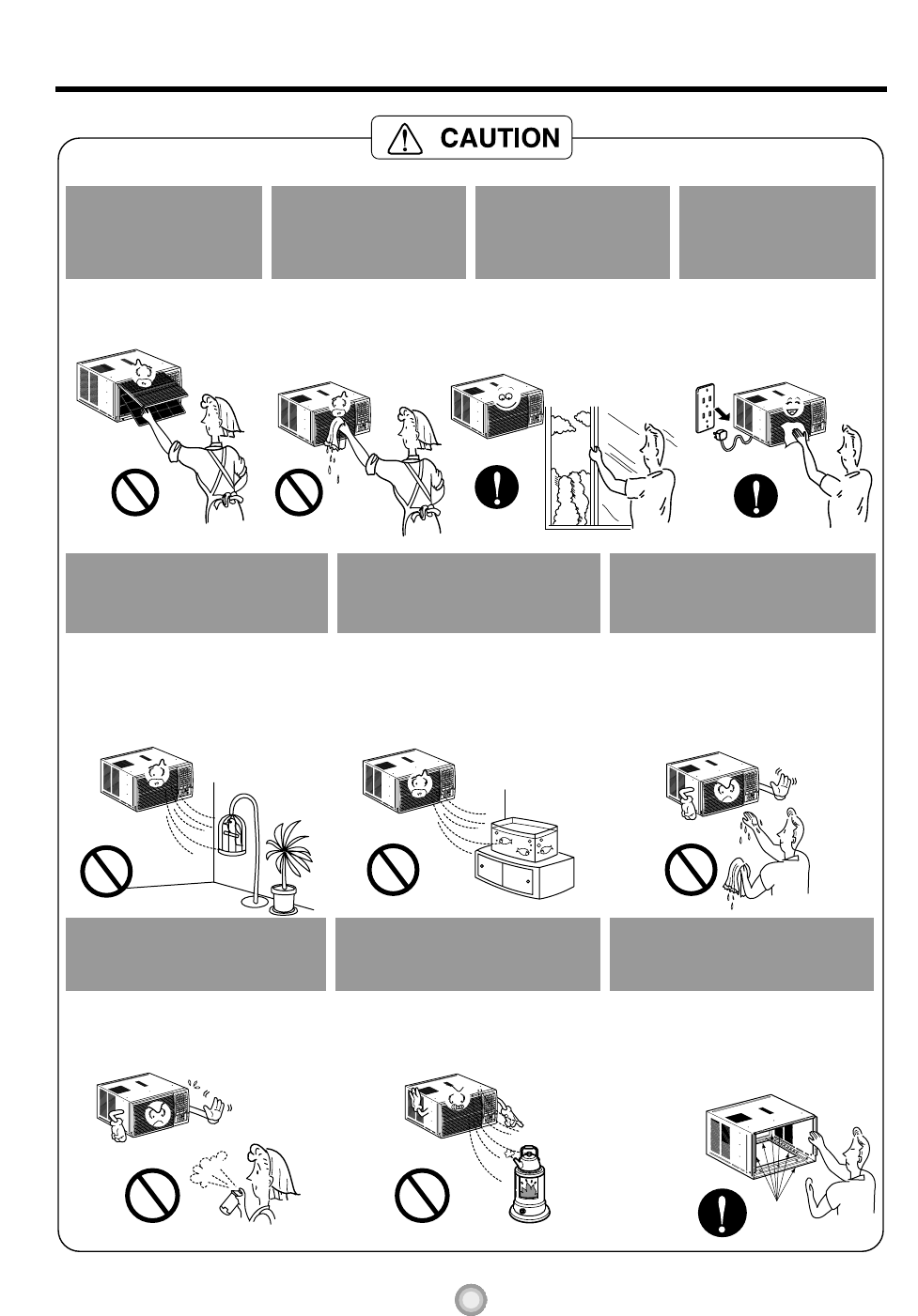 CAUTION