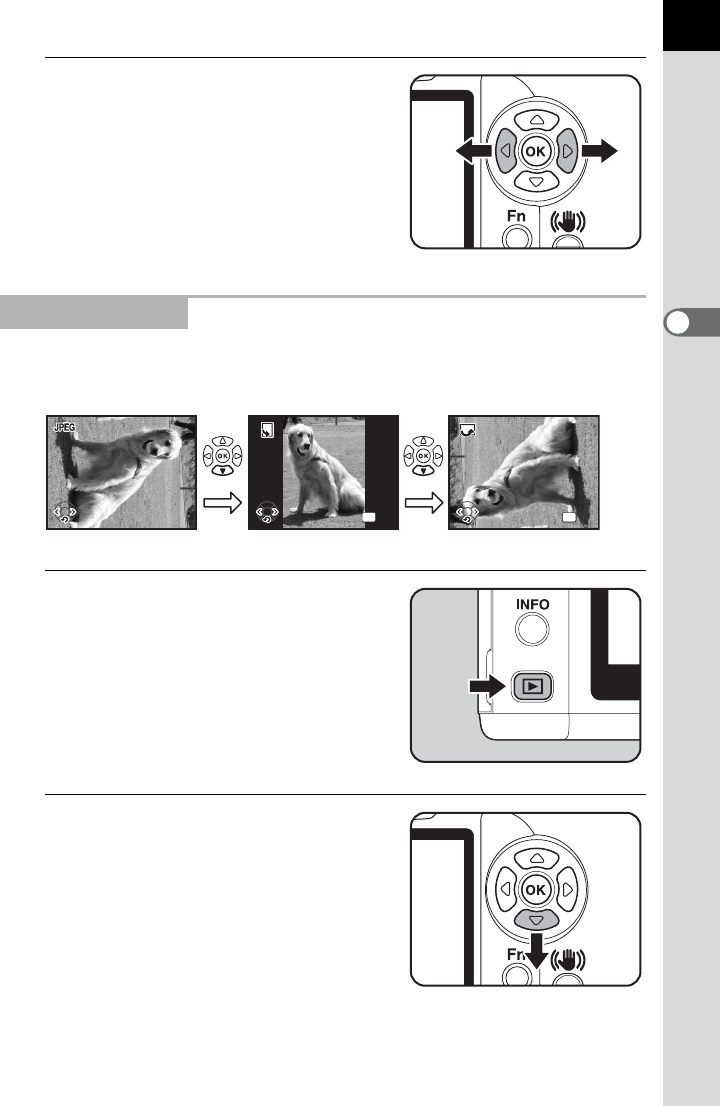 OK

Fn

JPEG

OK

OK

INFO

OK

Fn