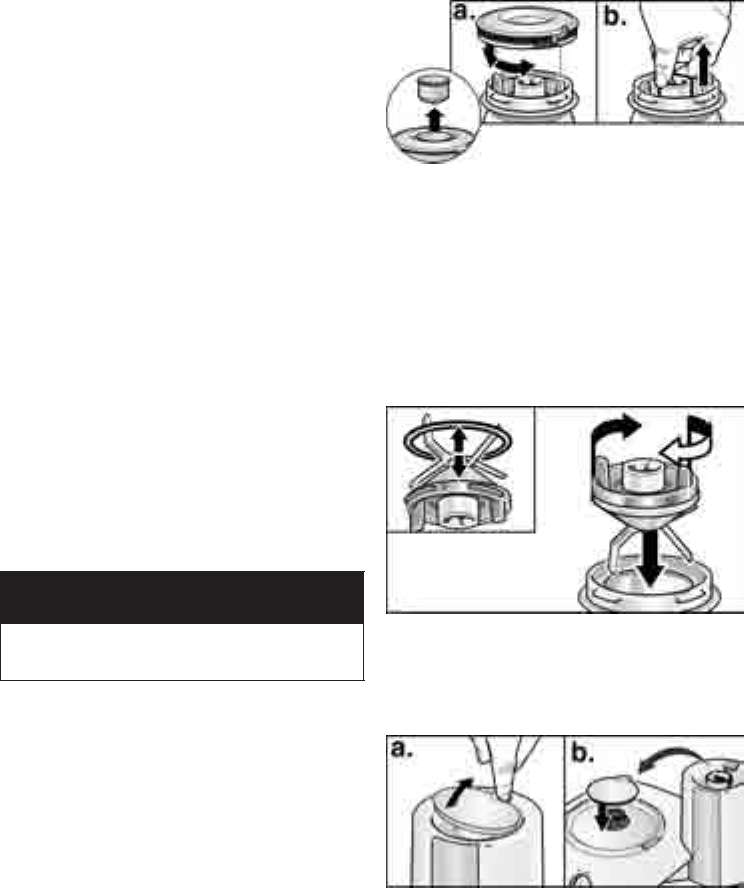 a.
b.

a.
b.