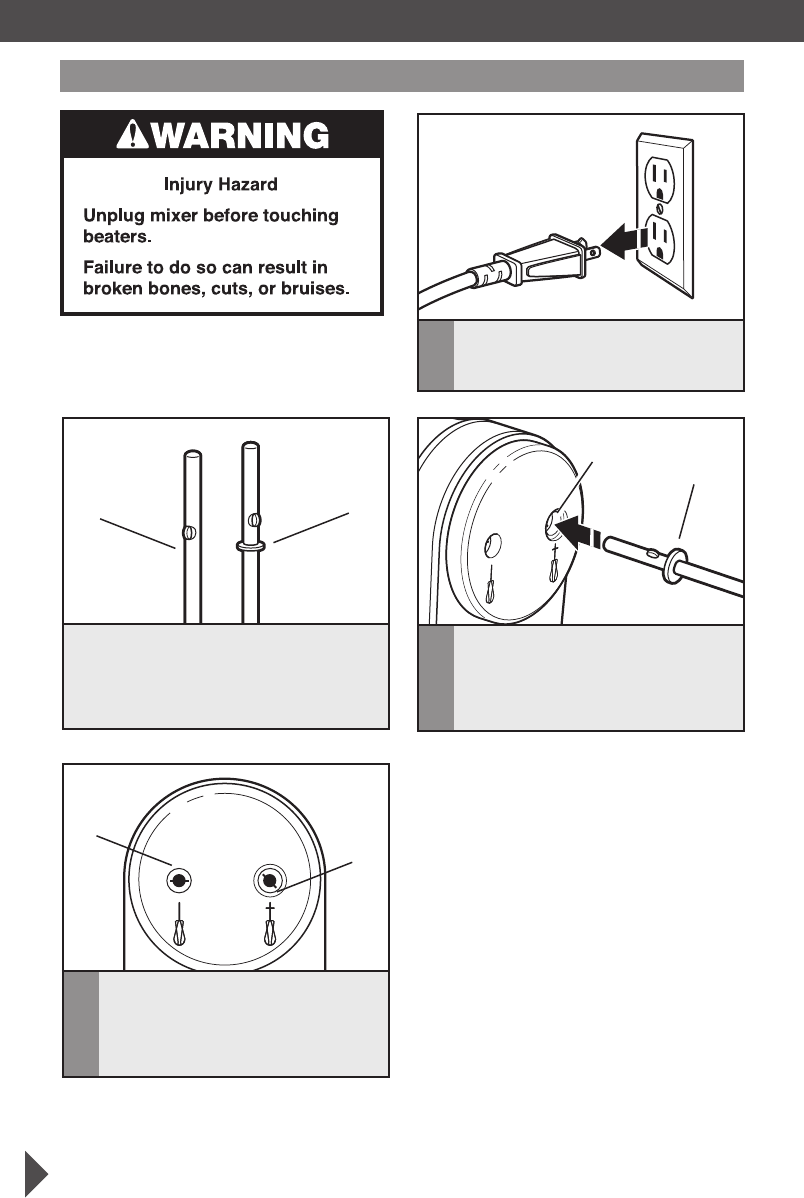 WARNING

Injury Hazard

Unplug mixer before touching beaters.

Failure to do so can result in broken bones, cuts, or bruises.