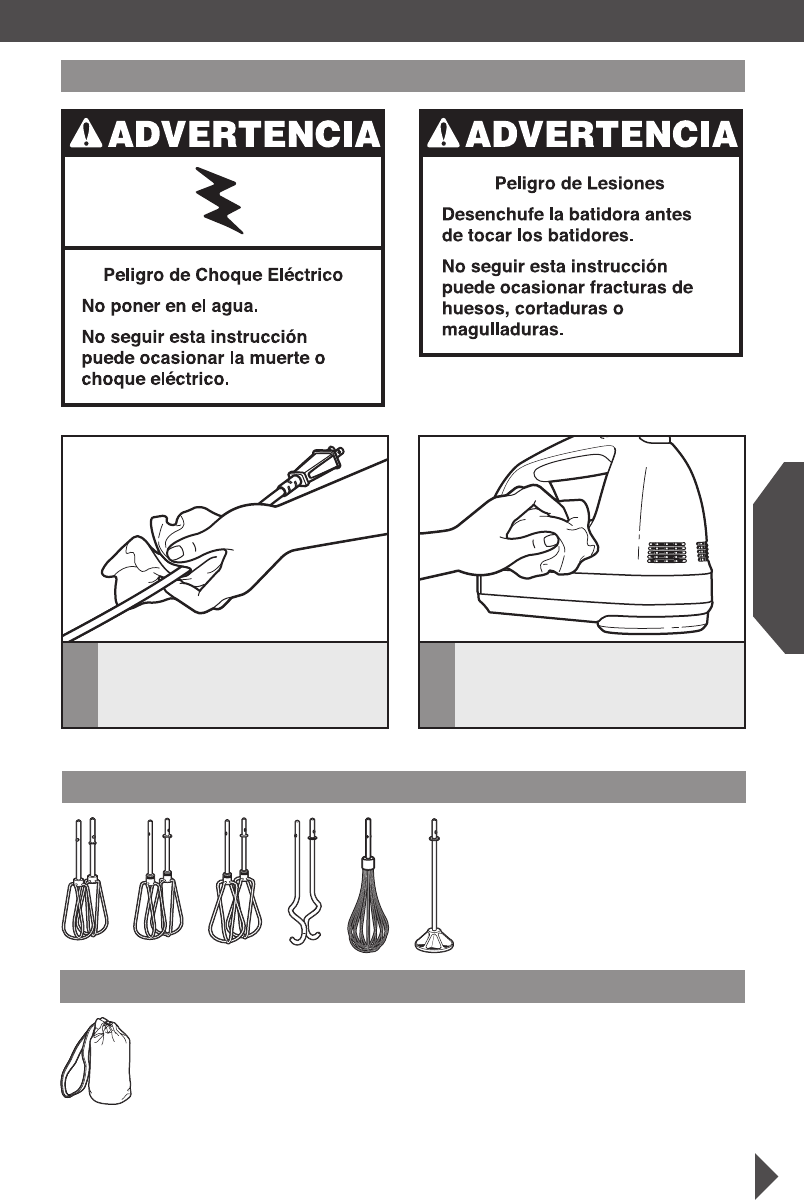 ADVERTENCIA

Peligro de Choque Eléctrico

No poner en el agua.

No seguir esta instrucción puede ocasionar la muerte o choque eléctrico.

ADVERTENCIA

Peligro de Lesiones

Desenchufe la batidora antes de tocar los batidores.

No seguir esta instrucción puede ocasionar fracturas de huesos, cortaduras o magulladuras.