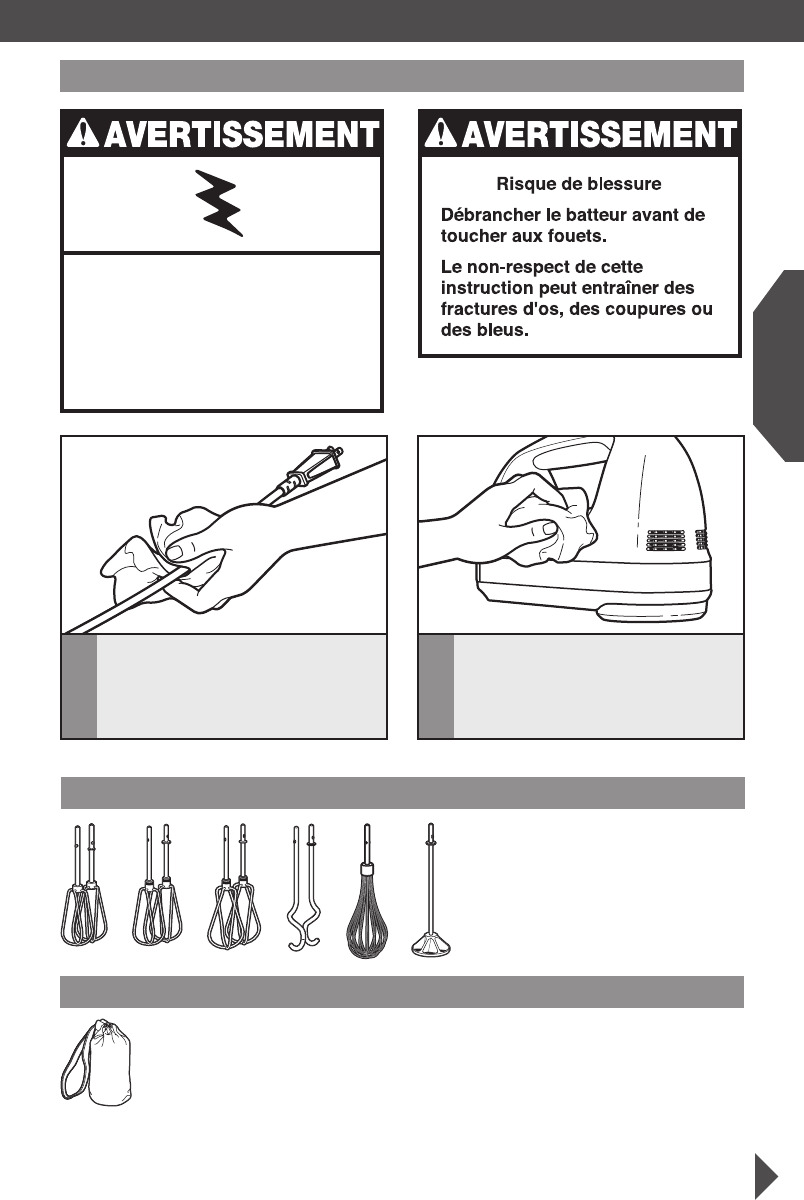 AVERTISSEMENT

AVERTISSEMENT

Risque de blessure

Débrancher le batteur avant de toucher aux fouets.

Le non-respect de cette instruction peut entraîner des fractures d'os, des coupures ou des bleus.