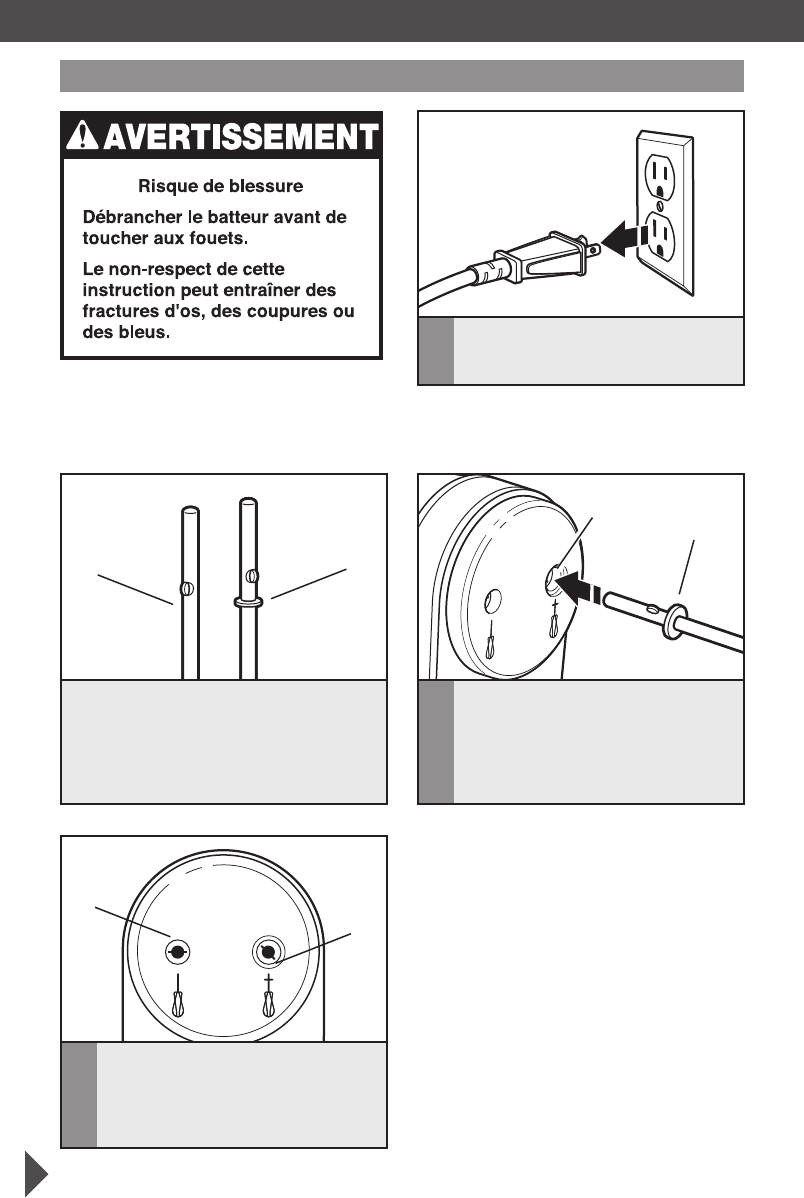 AVERTISSEMENT

Risque de blessure

Débrancher le batteur avant de toucher aux fouets.

Le non-respect de cette instruction peut entraîner des fractures d'os, des coupures ou des bleus.