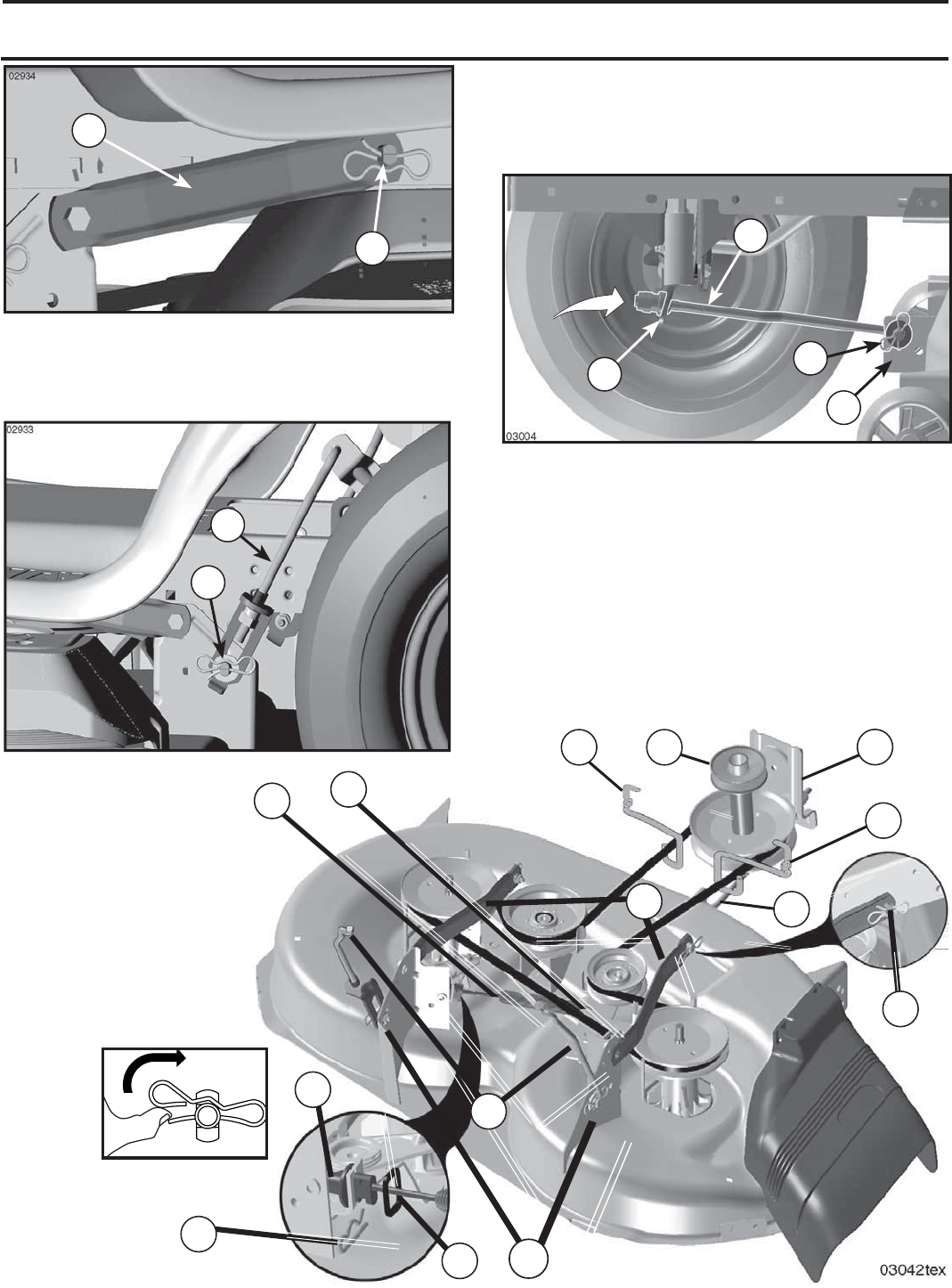 02934

02933

03004

03042tex