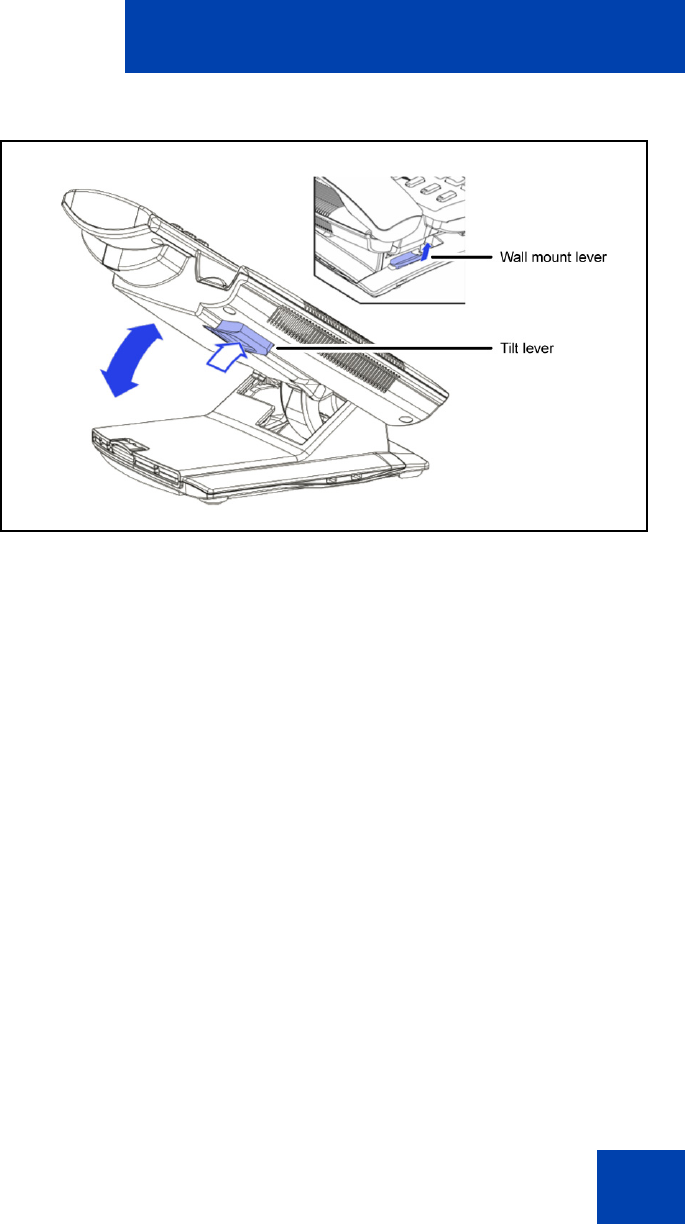 Wall mount lever

Tilt lever