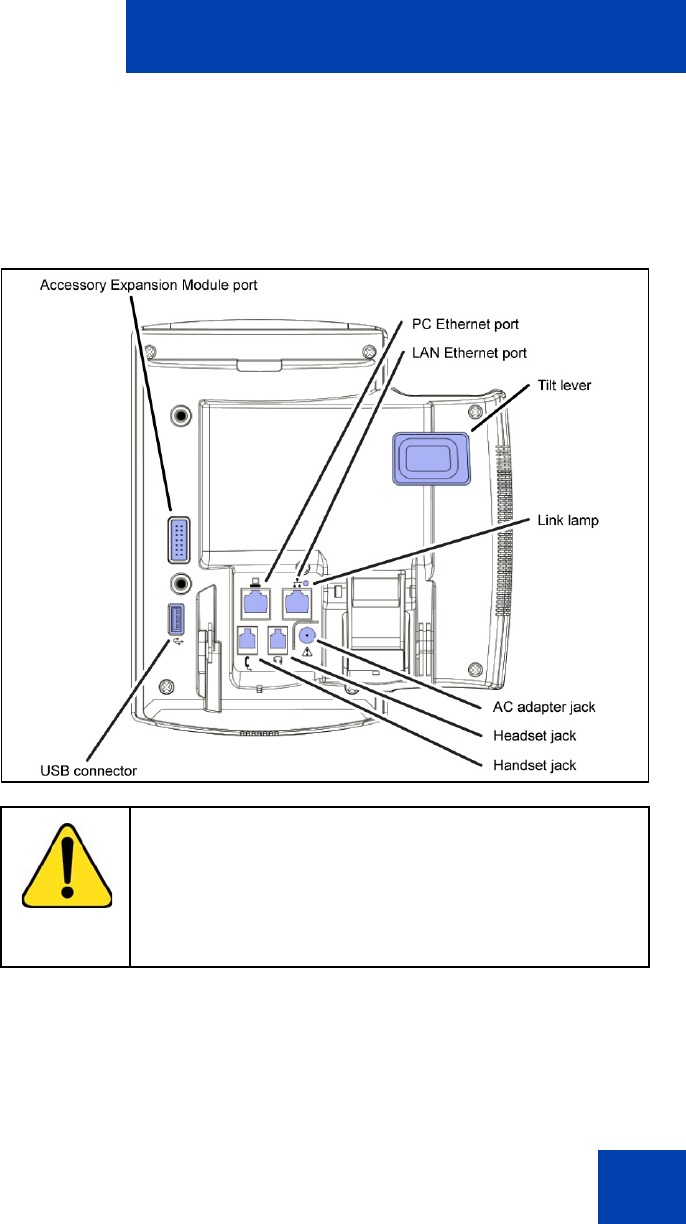 Accessory Expansion Module port

PC Ethernet port

LAN Ethernet port

Tilt lever

Link lamp

AC adapter jack

Headset jack

Handset jack

USB connector