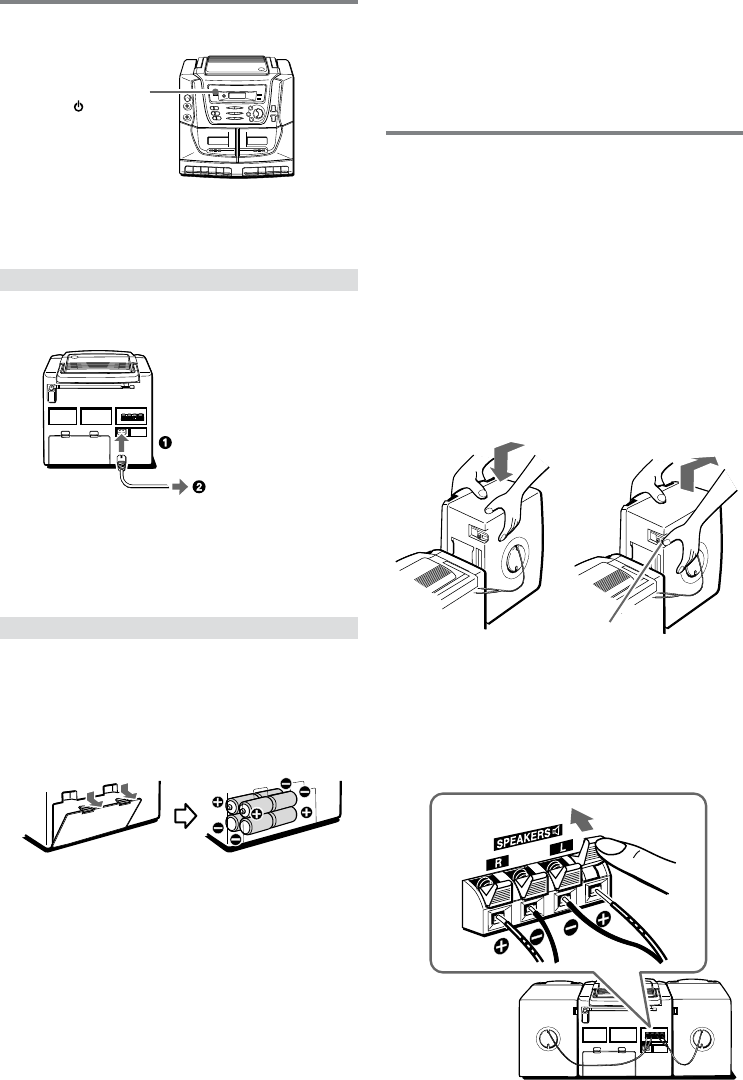 SPEAKERS

R

L