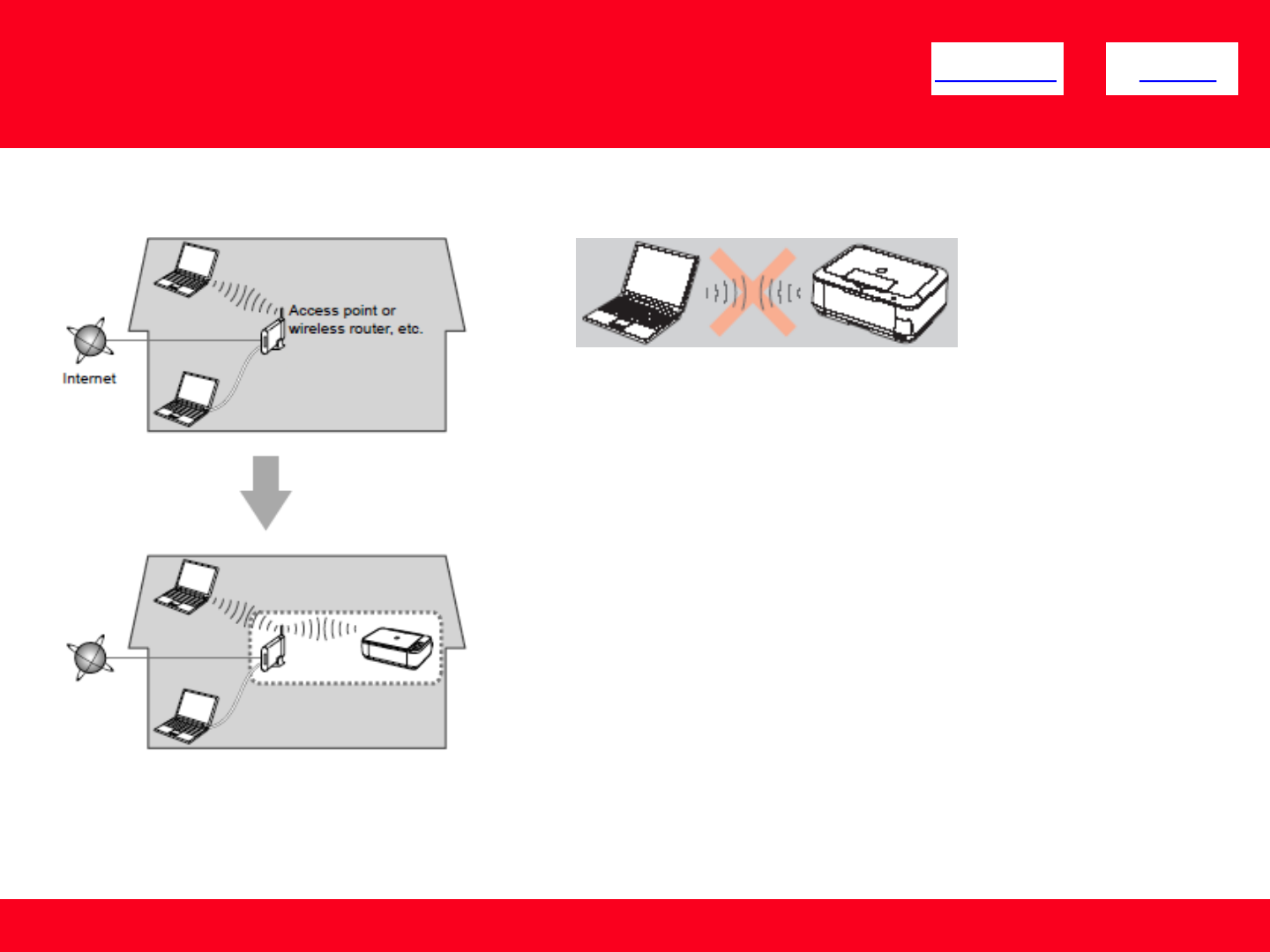 Access point or wireless router, etc.

Internet