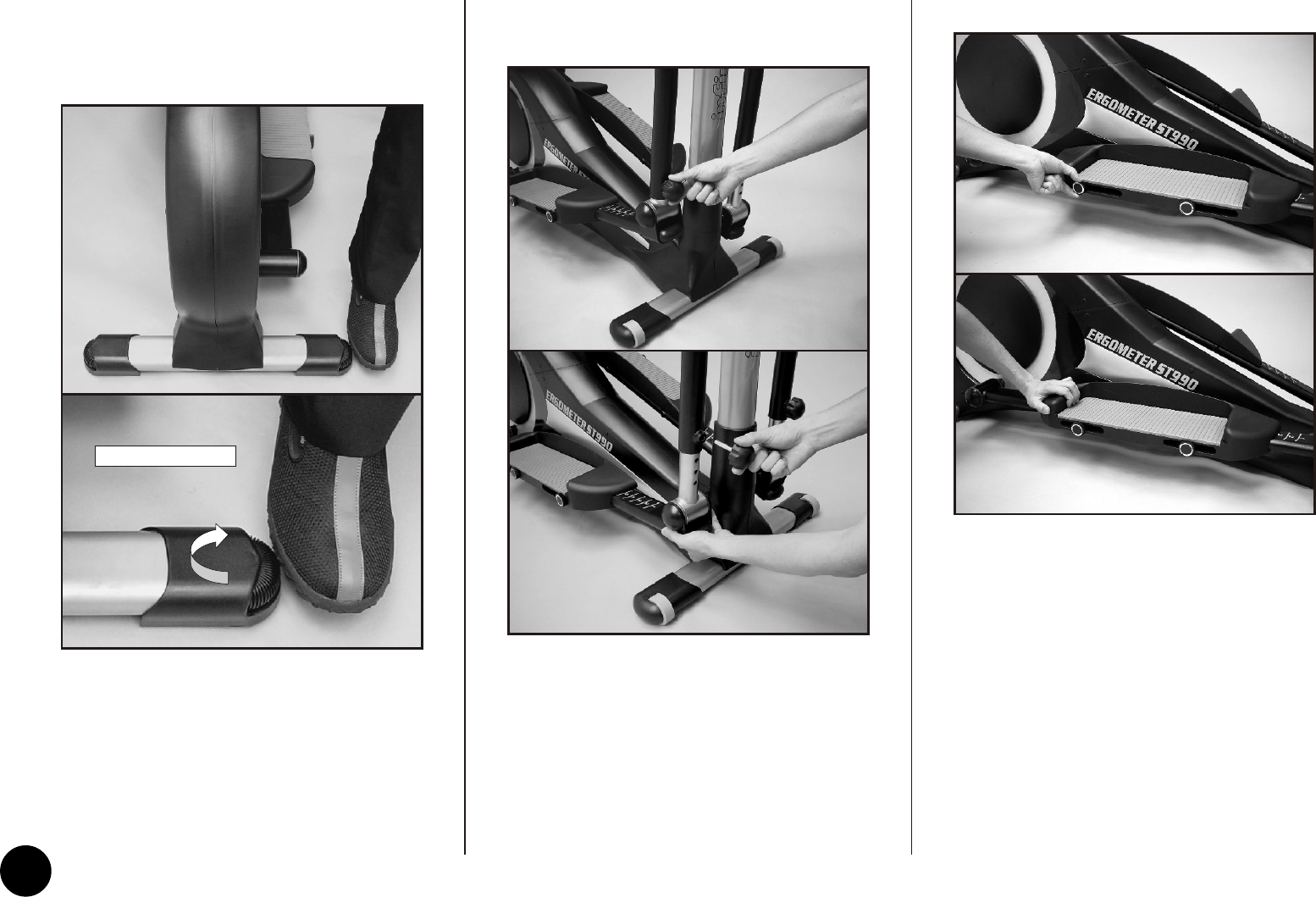 ERGOMETER ST990

ERGOMETER ST990

ERGOMETER ST990

ERGOMETER ST990