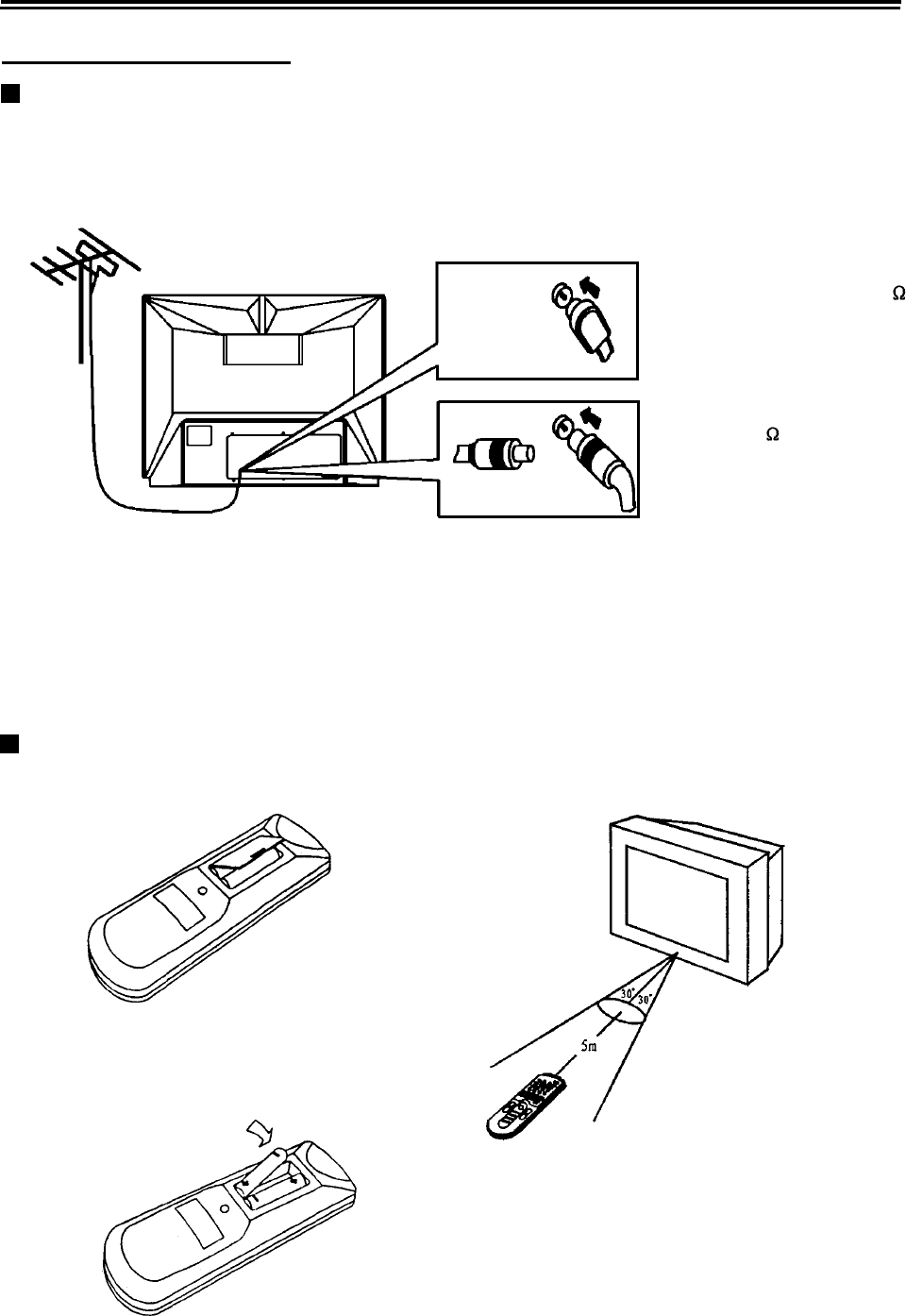 Ω

Ω

30°
30°
5m