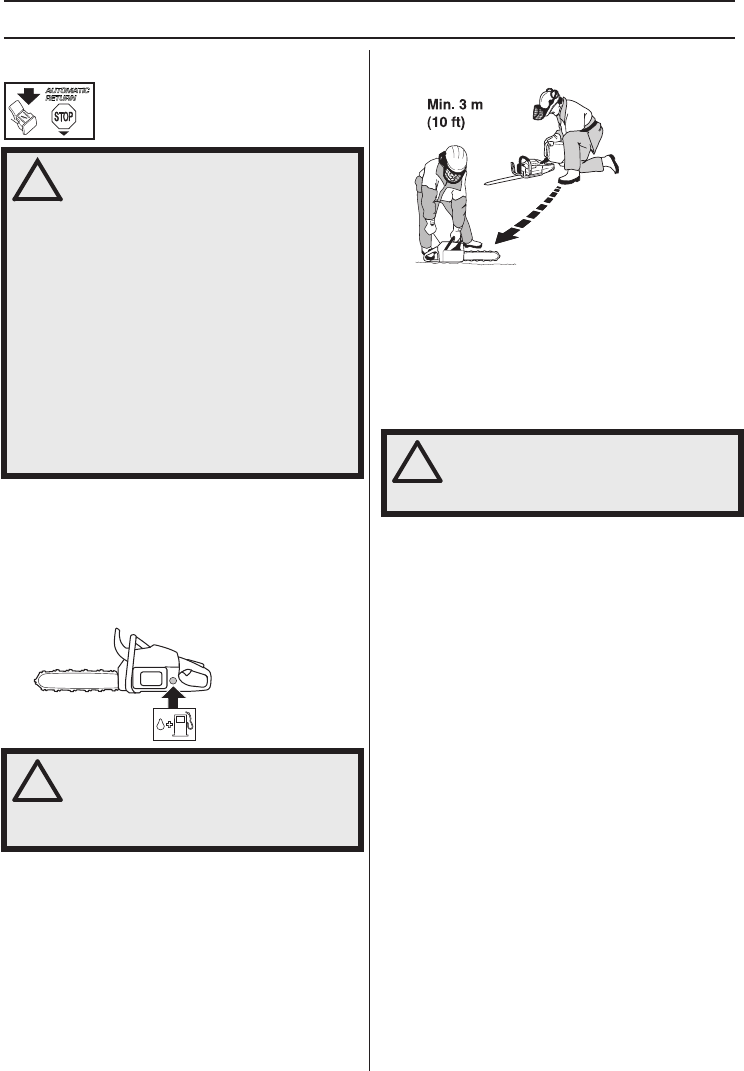 AUTOMATIC RETURN

STOP

Min. 3 m
(10 ft)