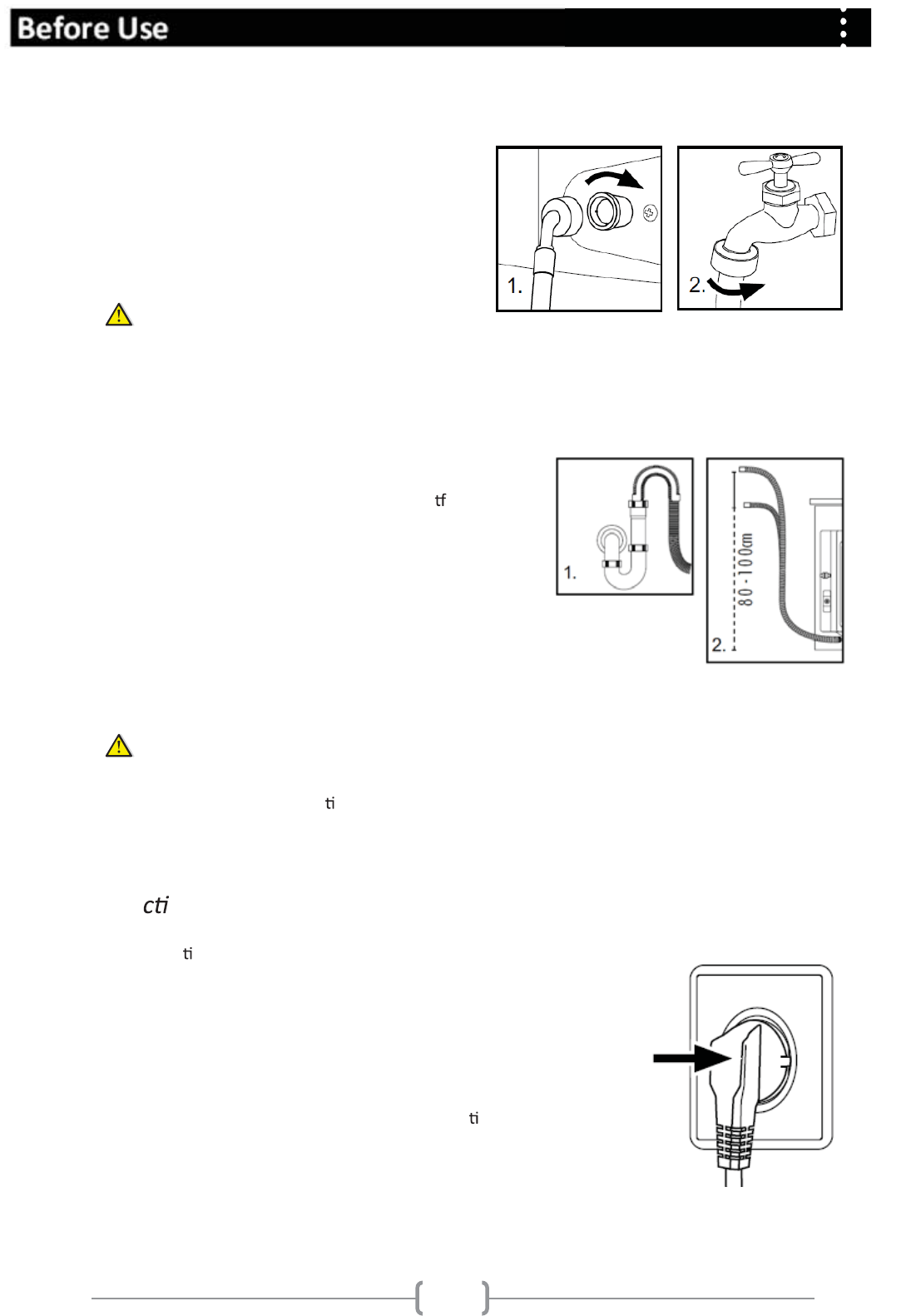 Before Use

1.

2.

tf

1.

80 - 100cm

2.

ti

cti

ti

ti