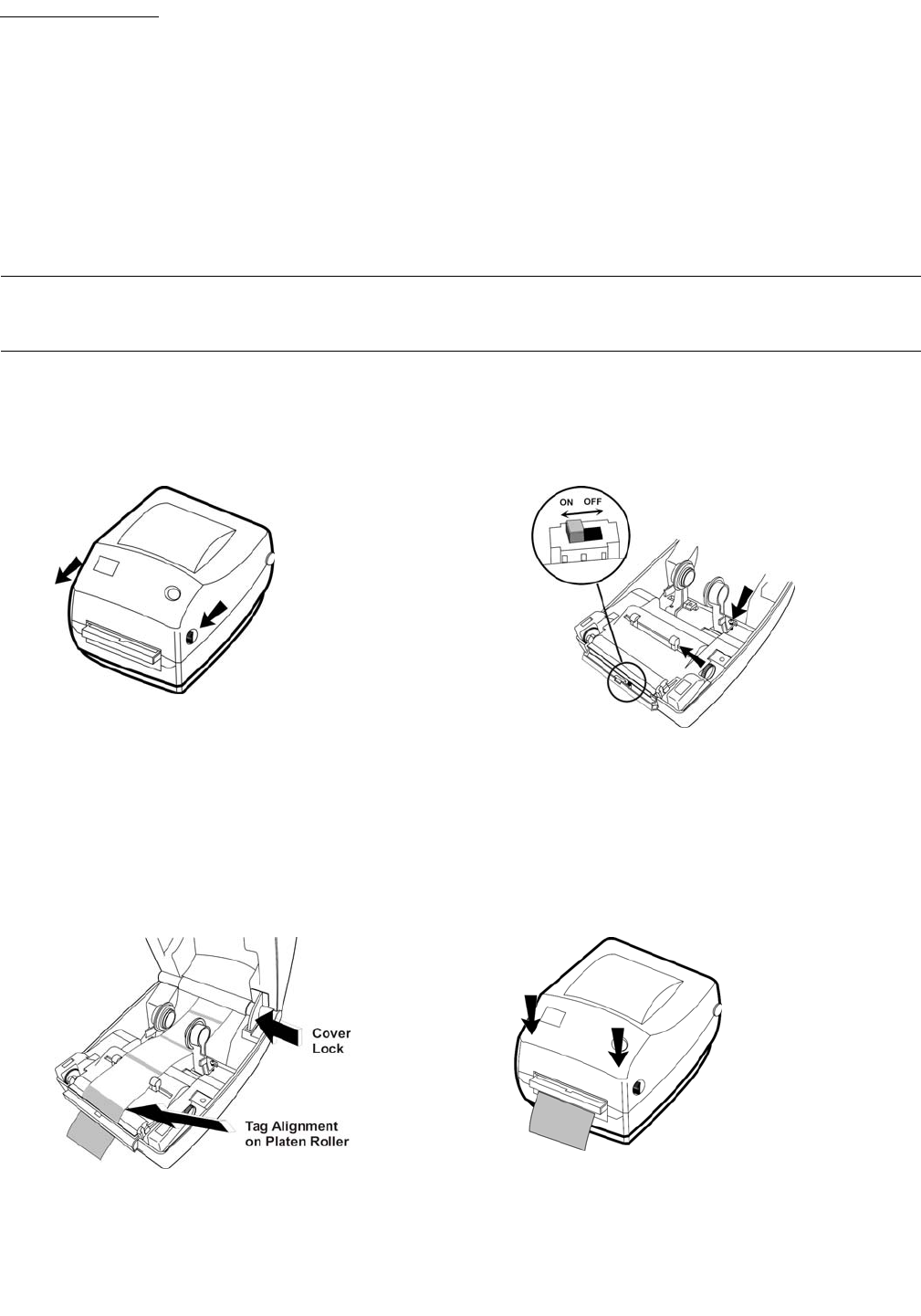 ON OFF

Cover Lock

Tag Alignment on Platen Roller