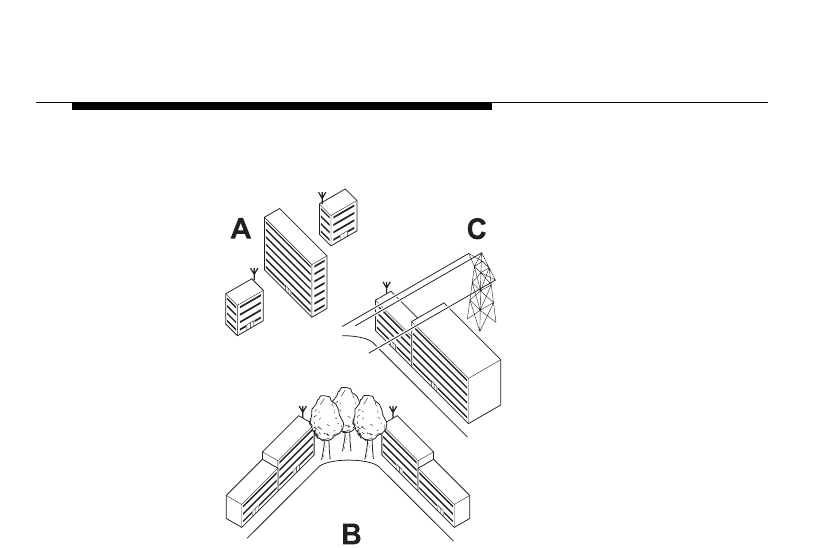 A

C

B