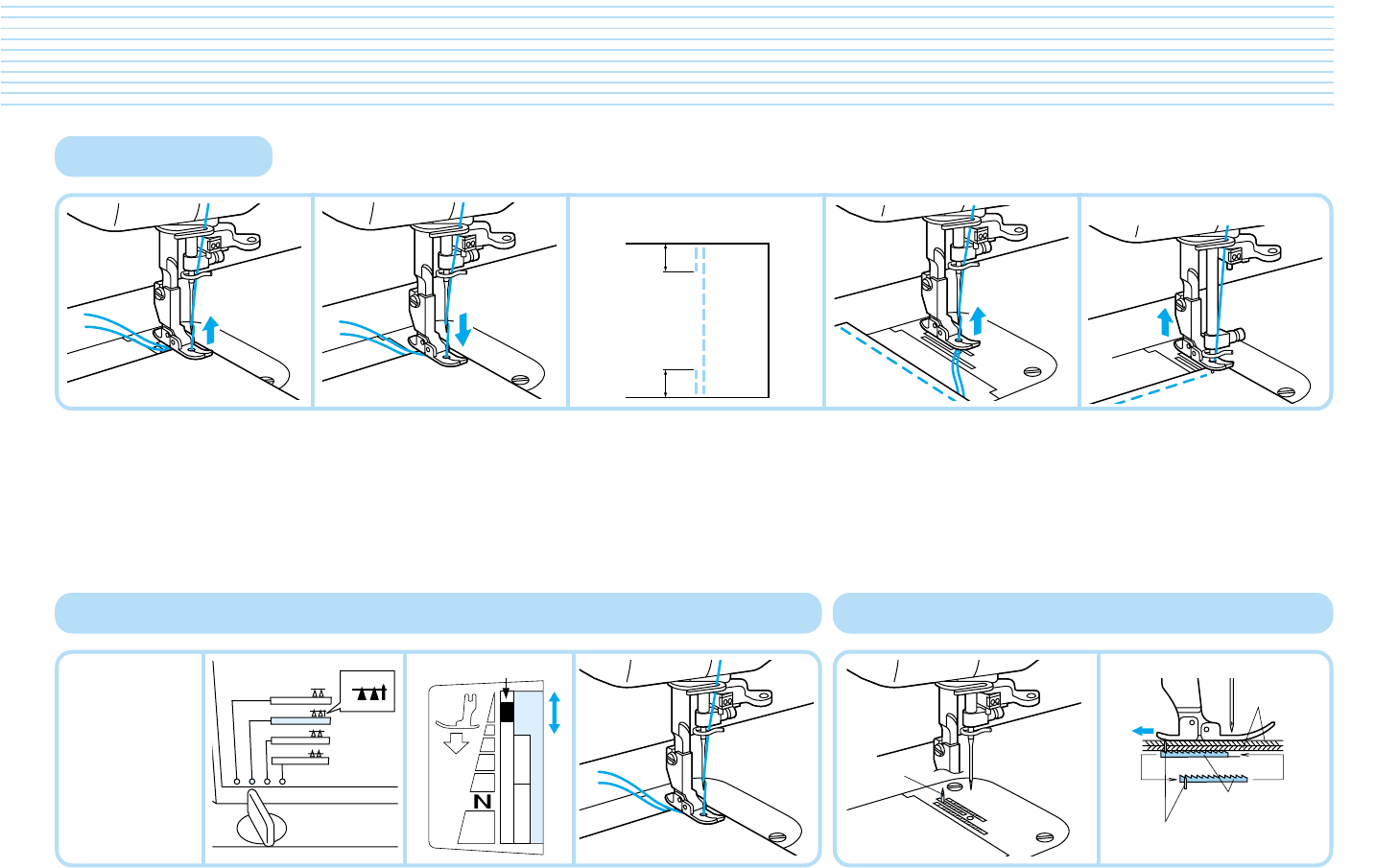 N