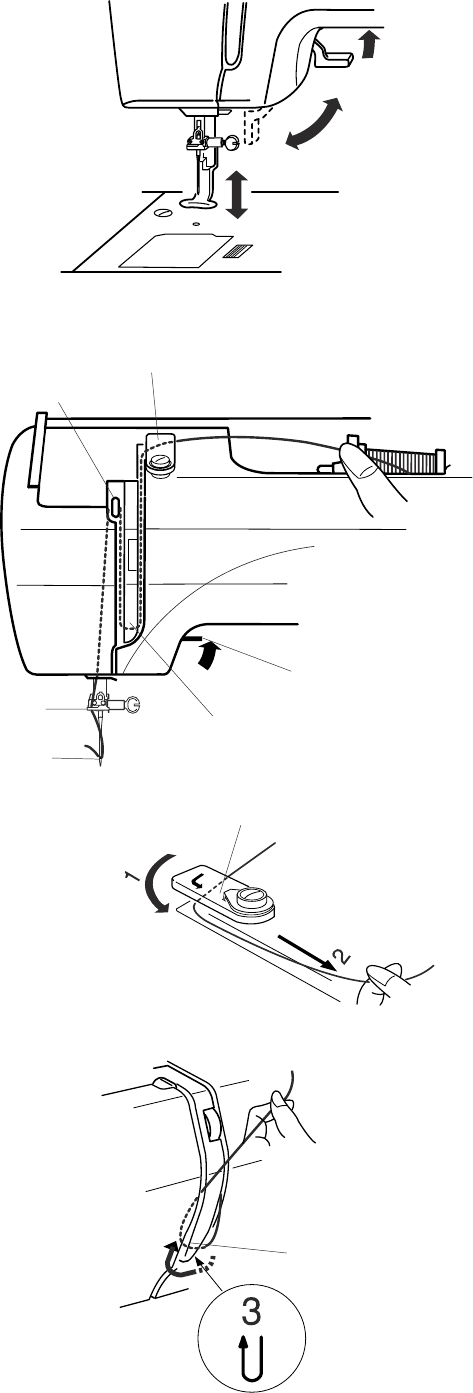 1

2

3