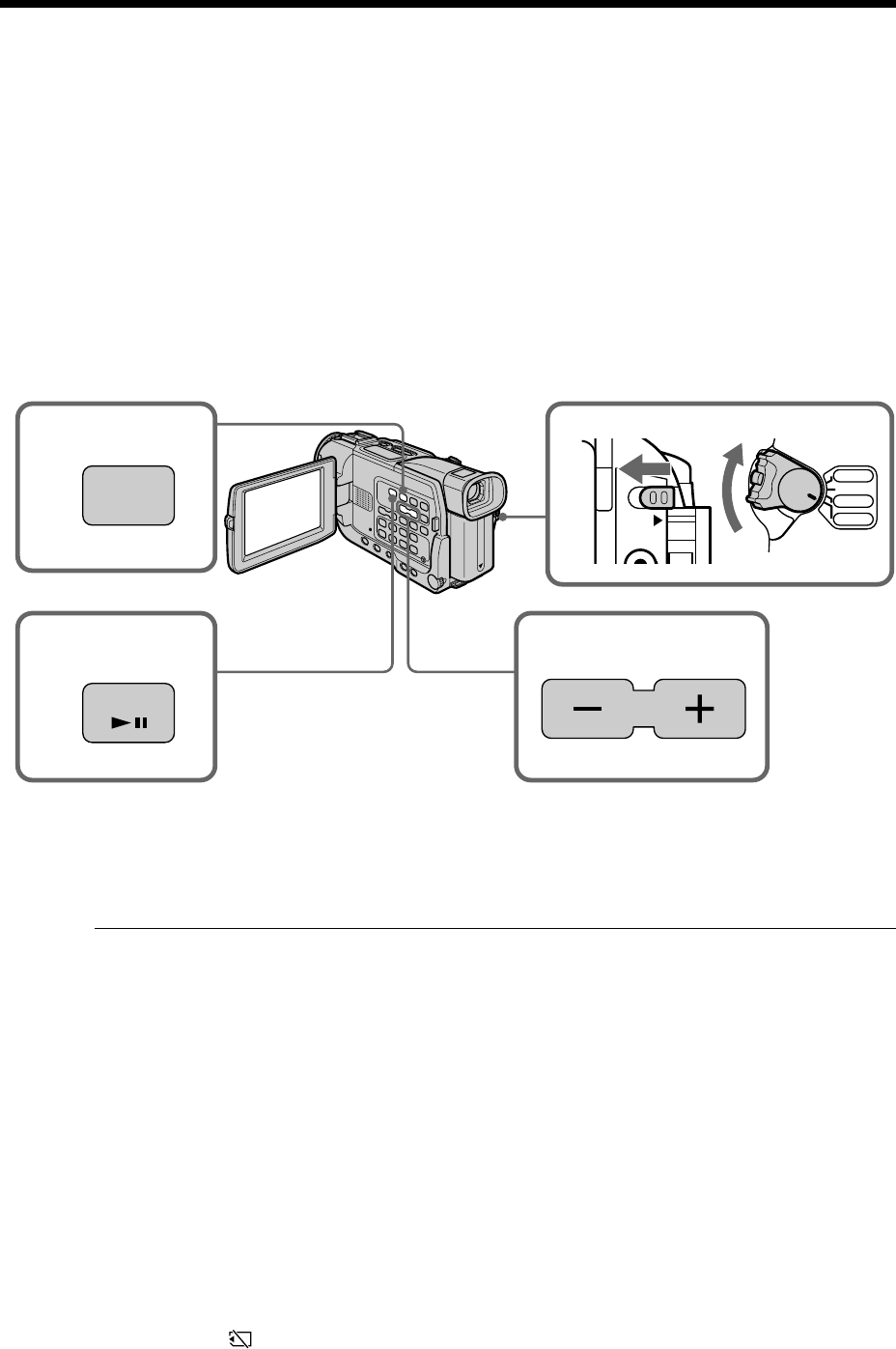 −
+