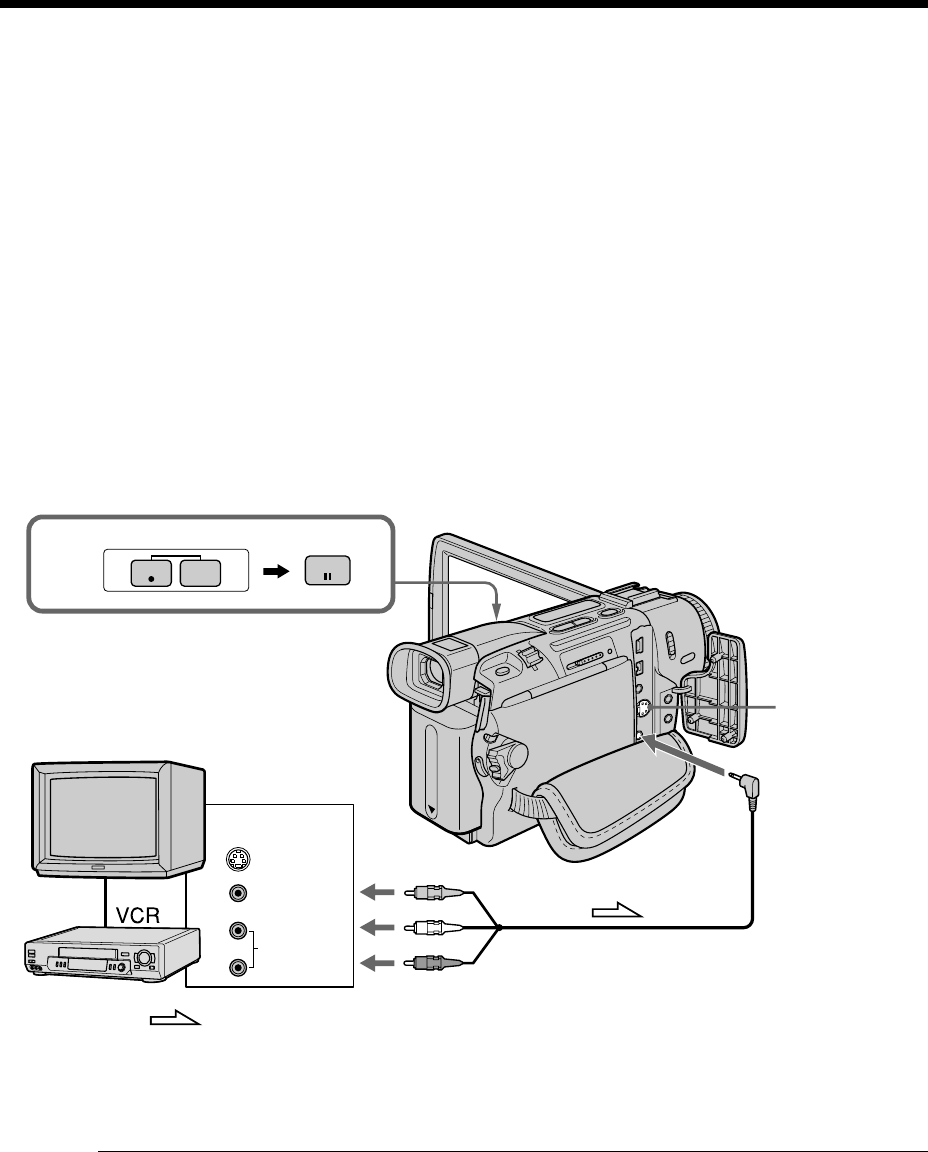 VCR