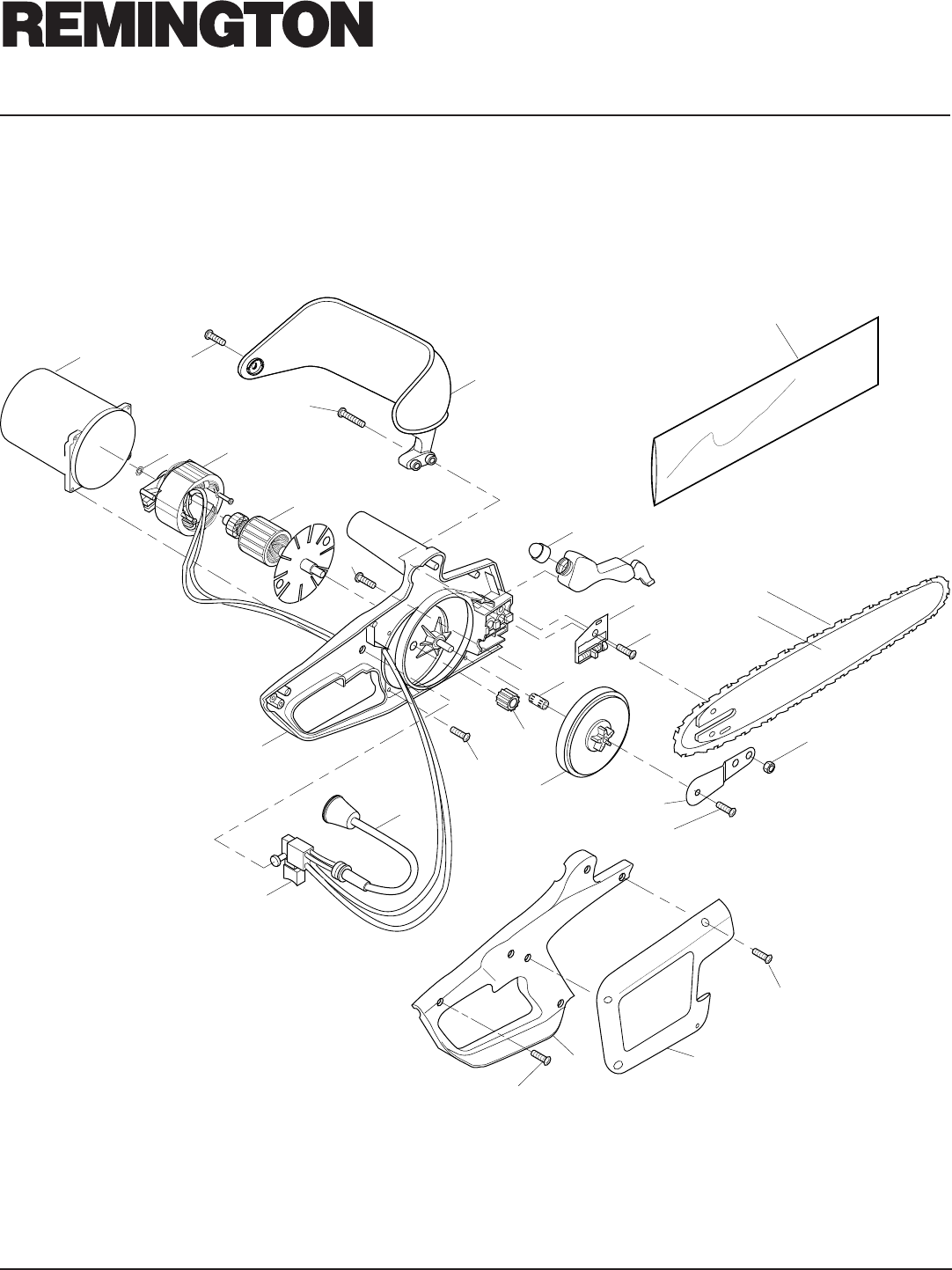 REMINGTON