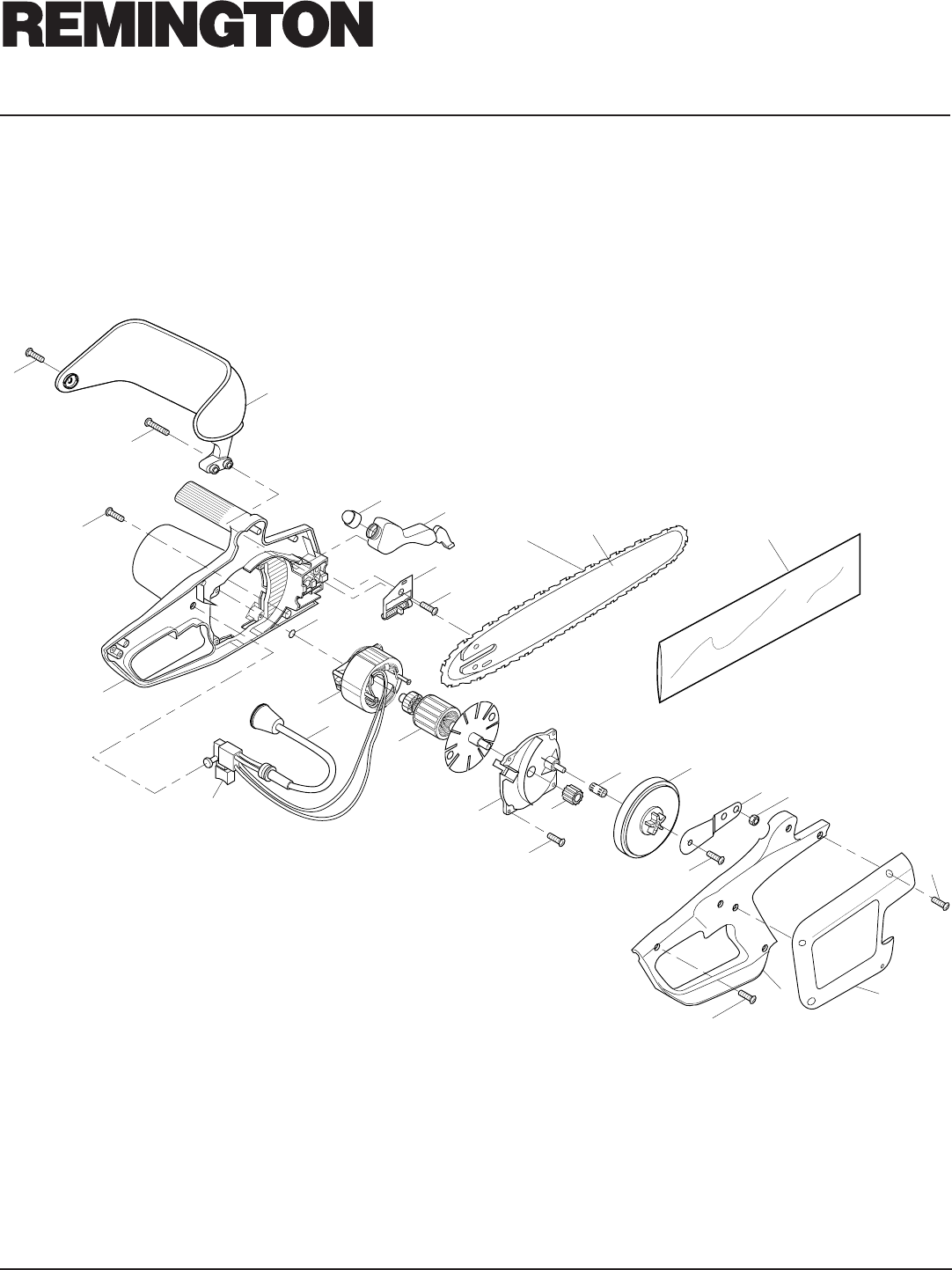 REMINGTON