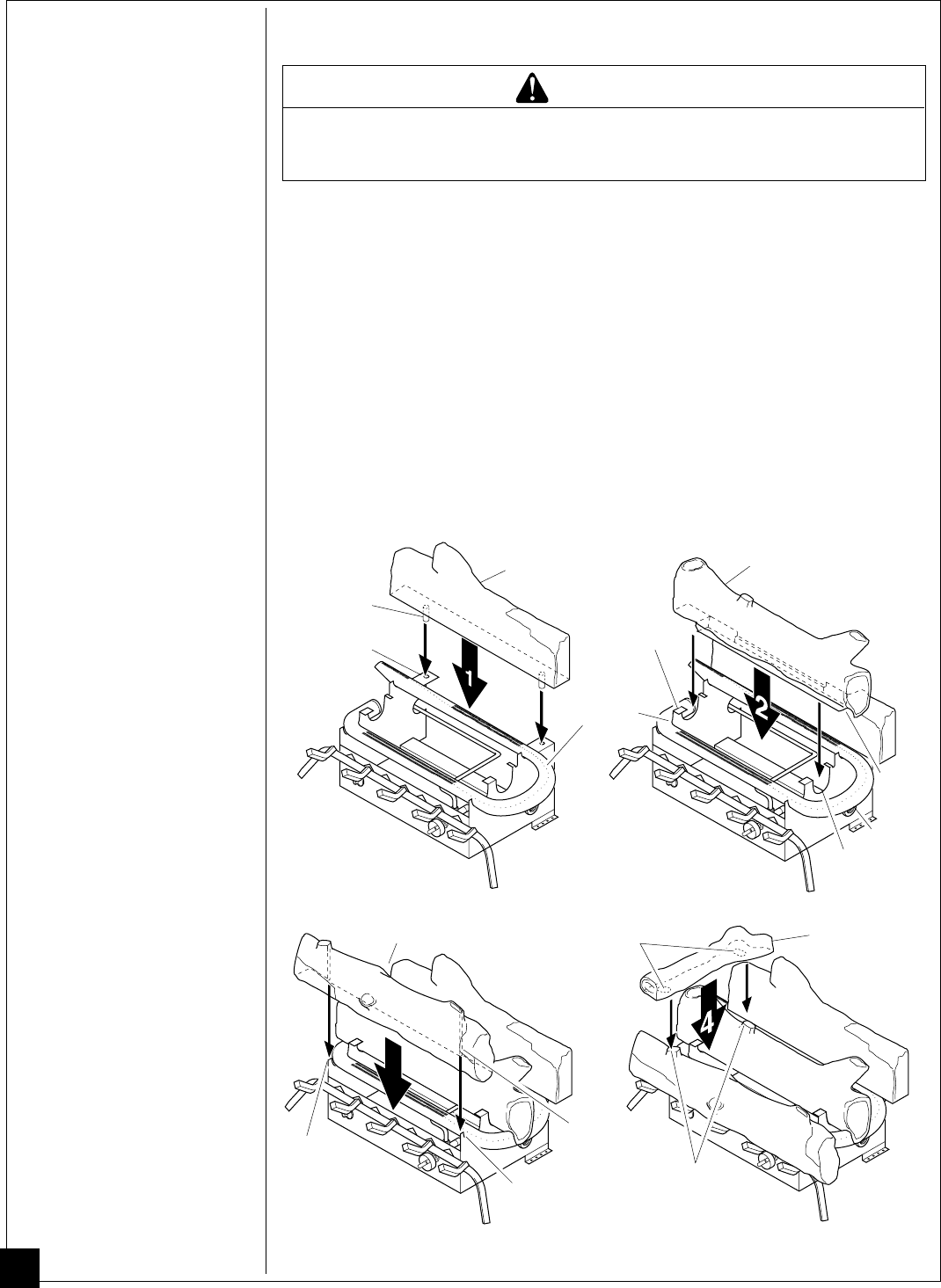 1

2

4