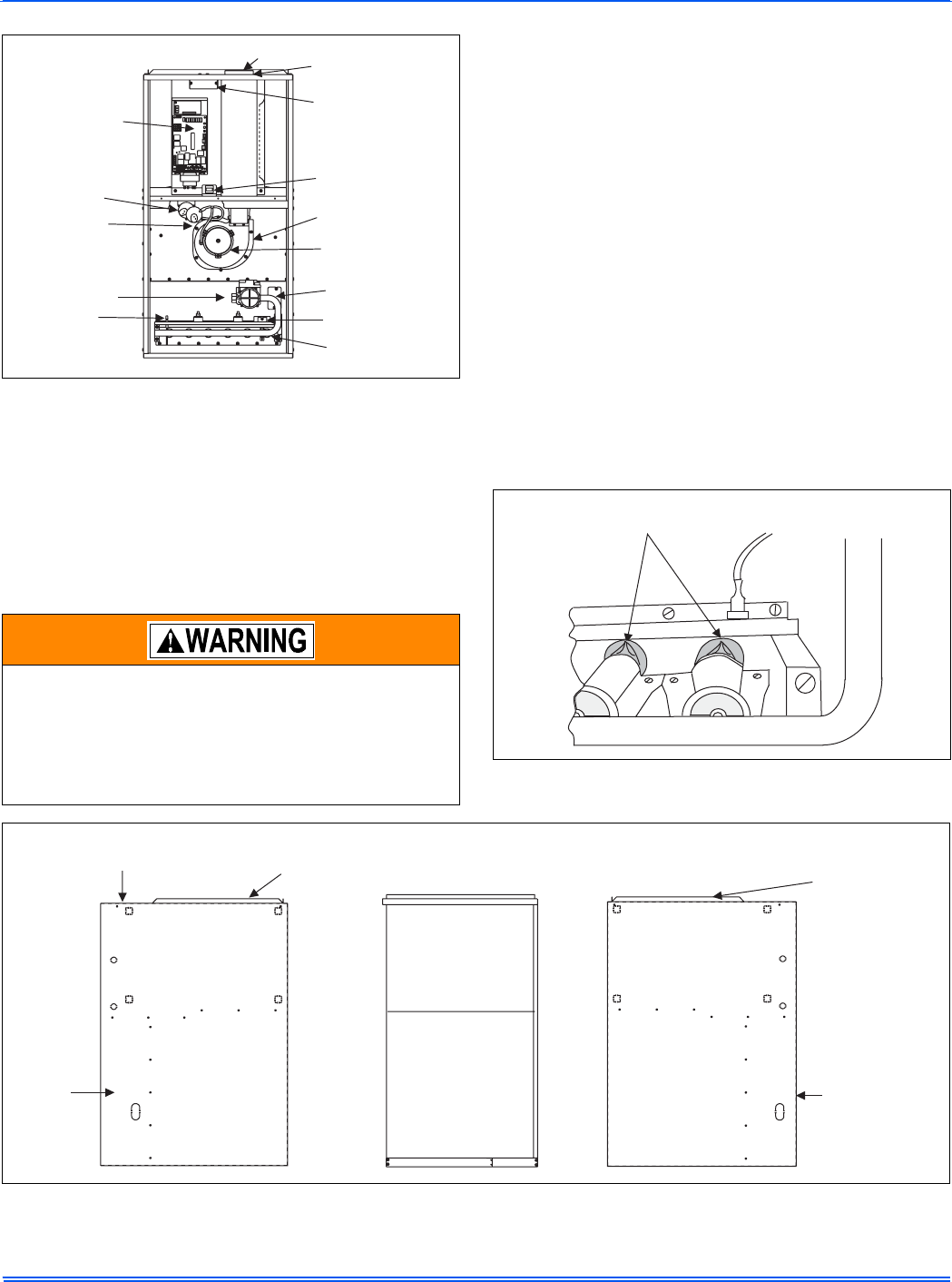 WARNING