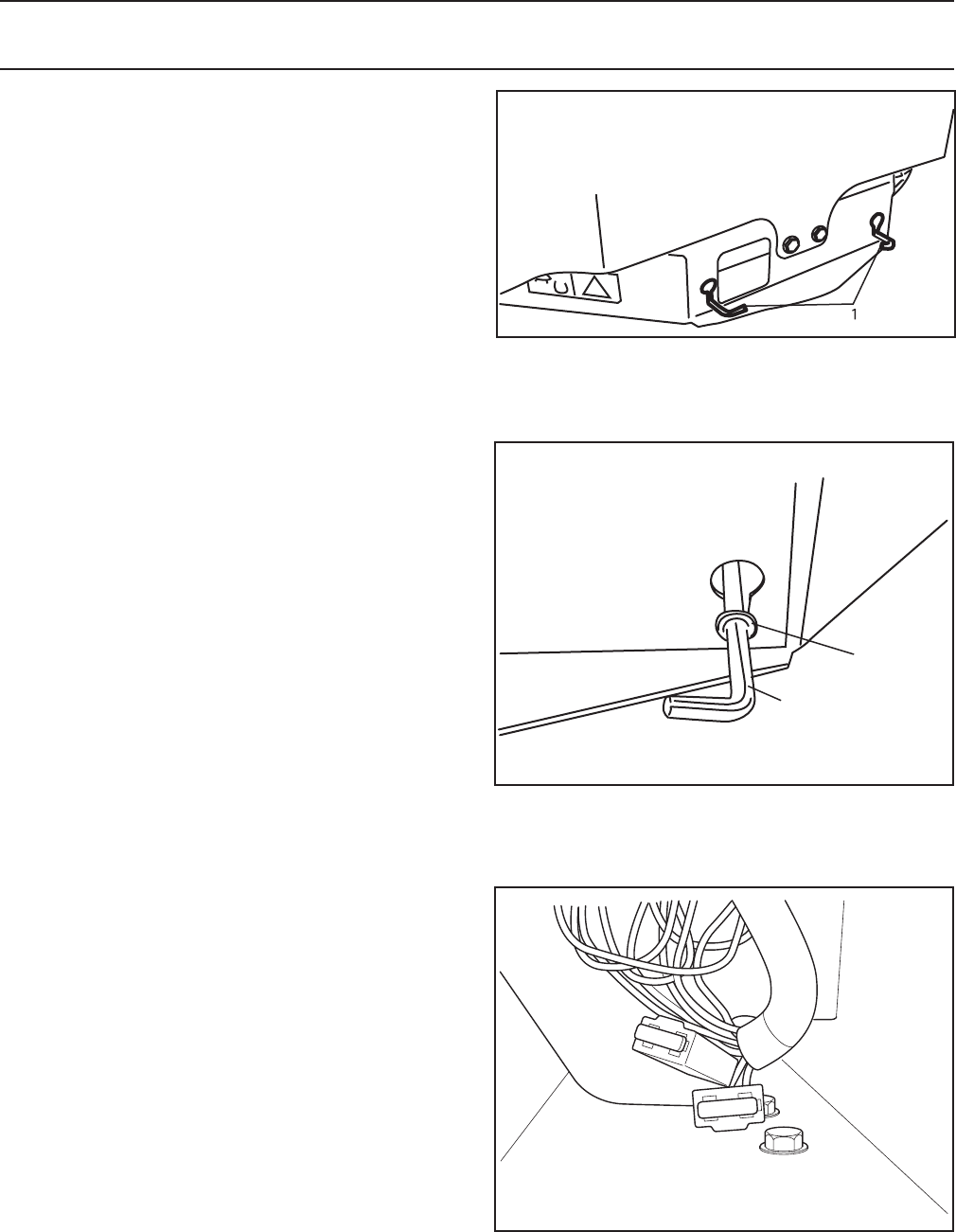 1