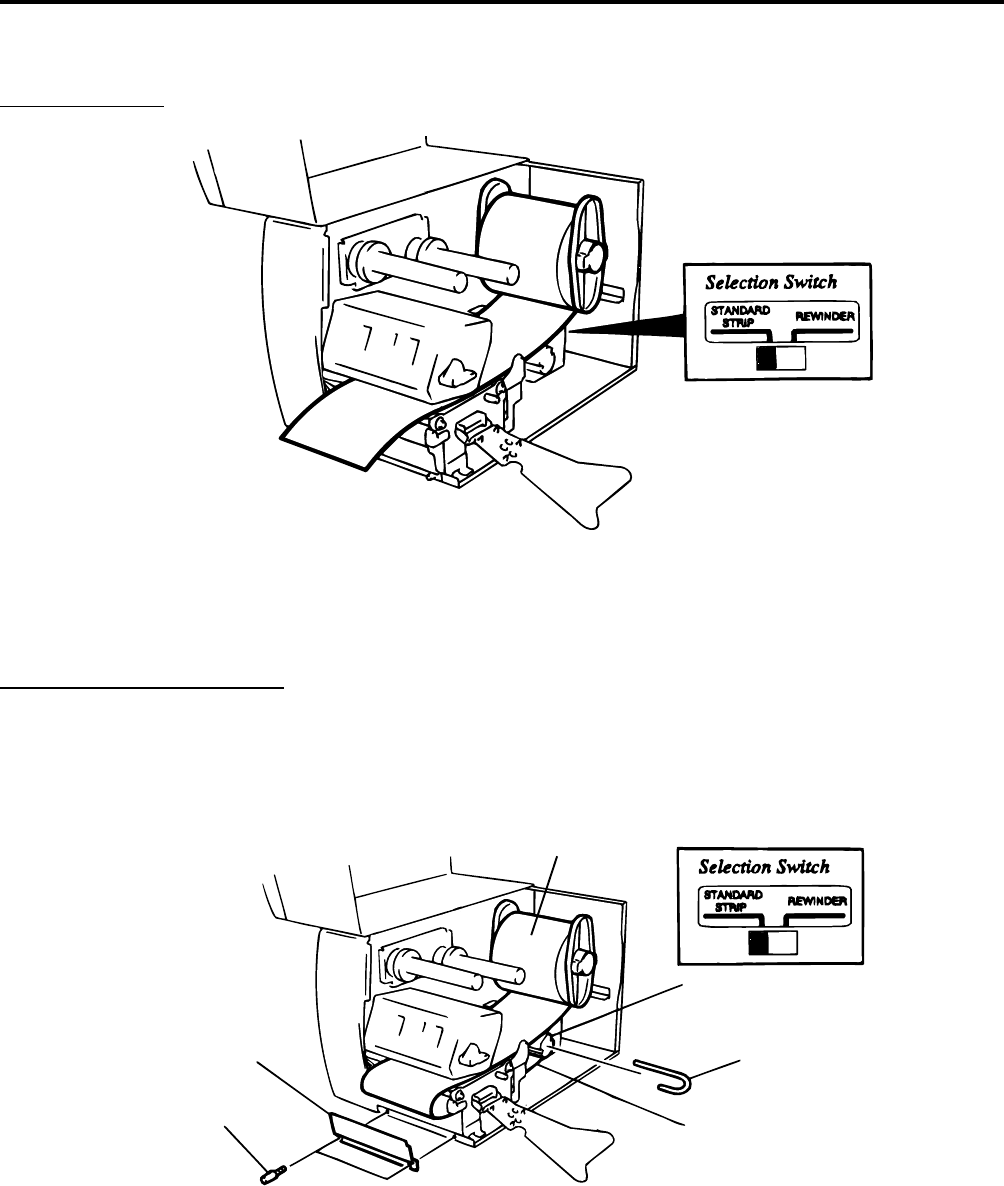 Selection Switch
STANDARD STRIP
REWINDER

Selection Switch
STANDARD STRIP
REWINDER