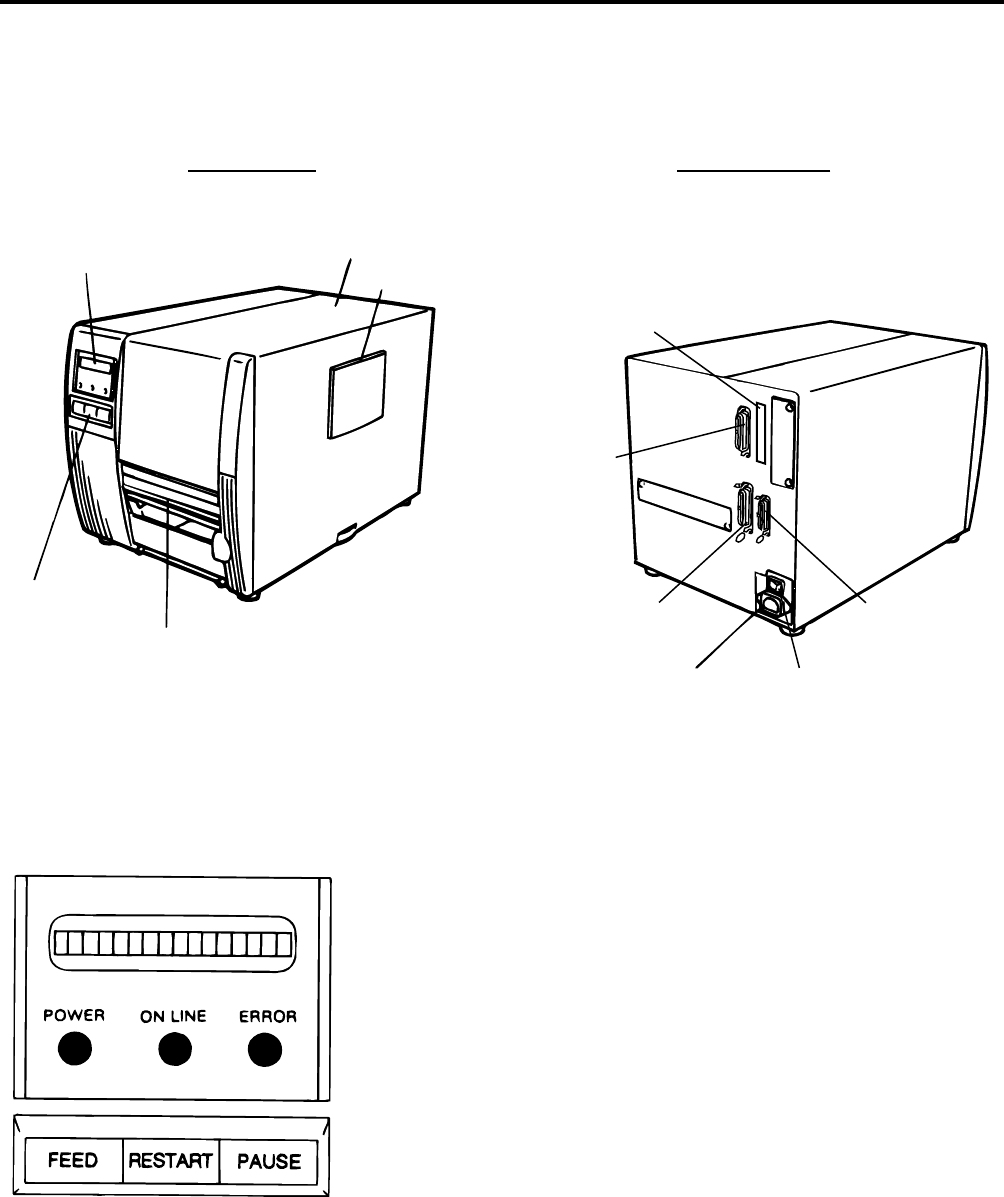 POWER ON LINE ERROR

FEED RESTART PAUSE