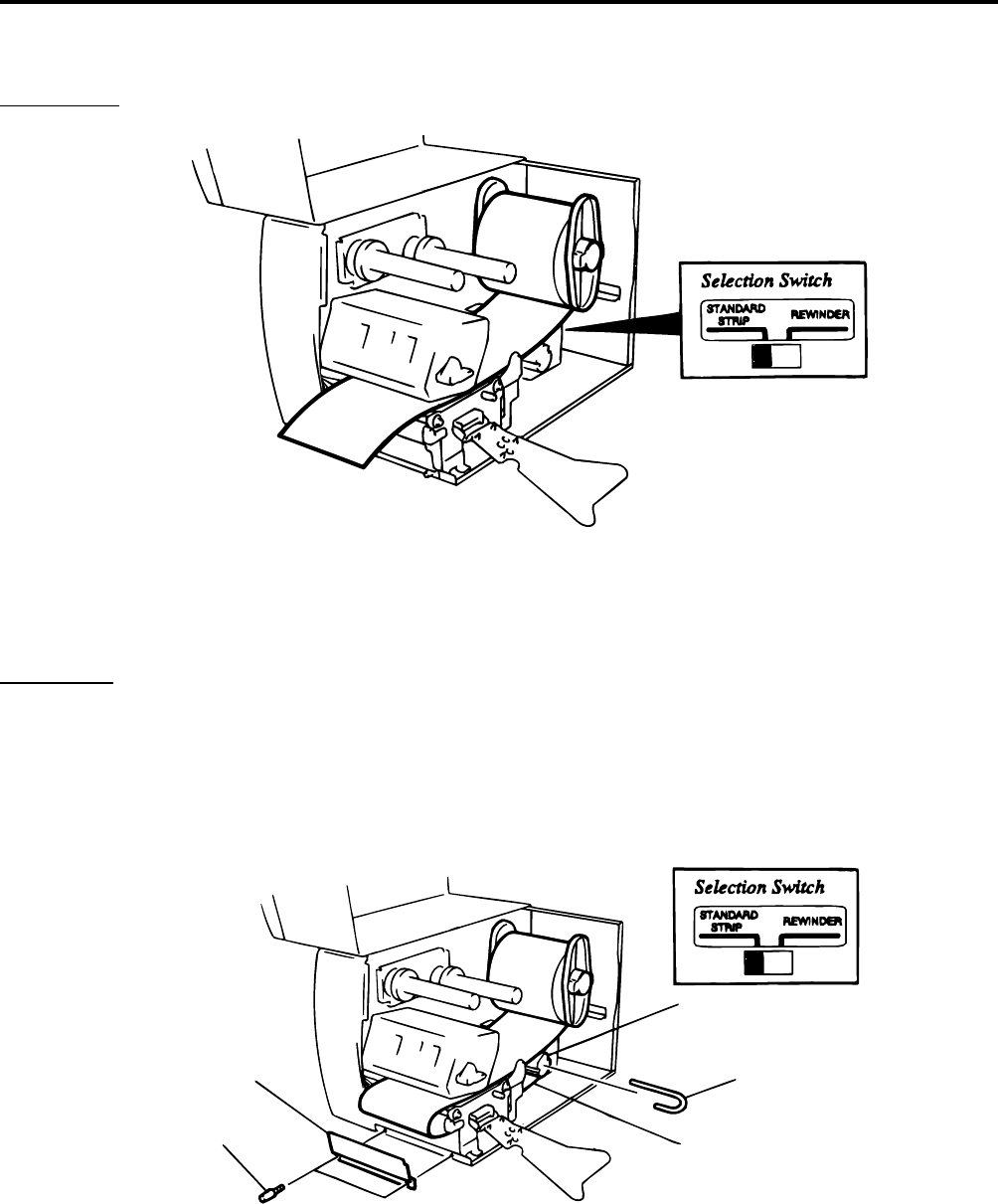 Selection Switch
STANDARD STRIP
REWINDER

Selection Switch
STANDARD STRIP
REWINDER