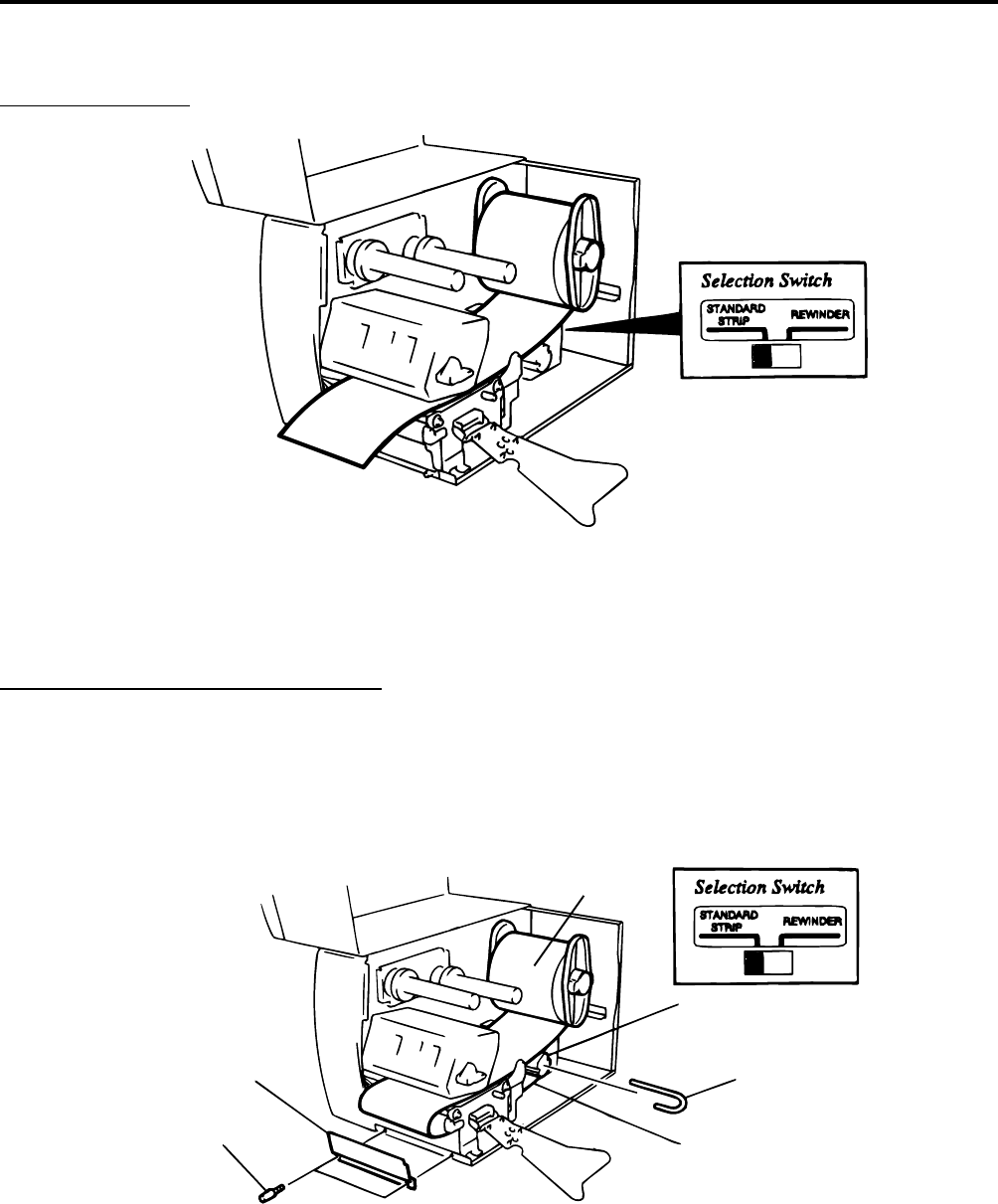 Selection Switch

STANDARD STRIP

REWINDER

Selection Switch

STANDARD STRIP

REWINDER