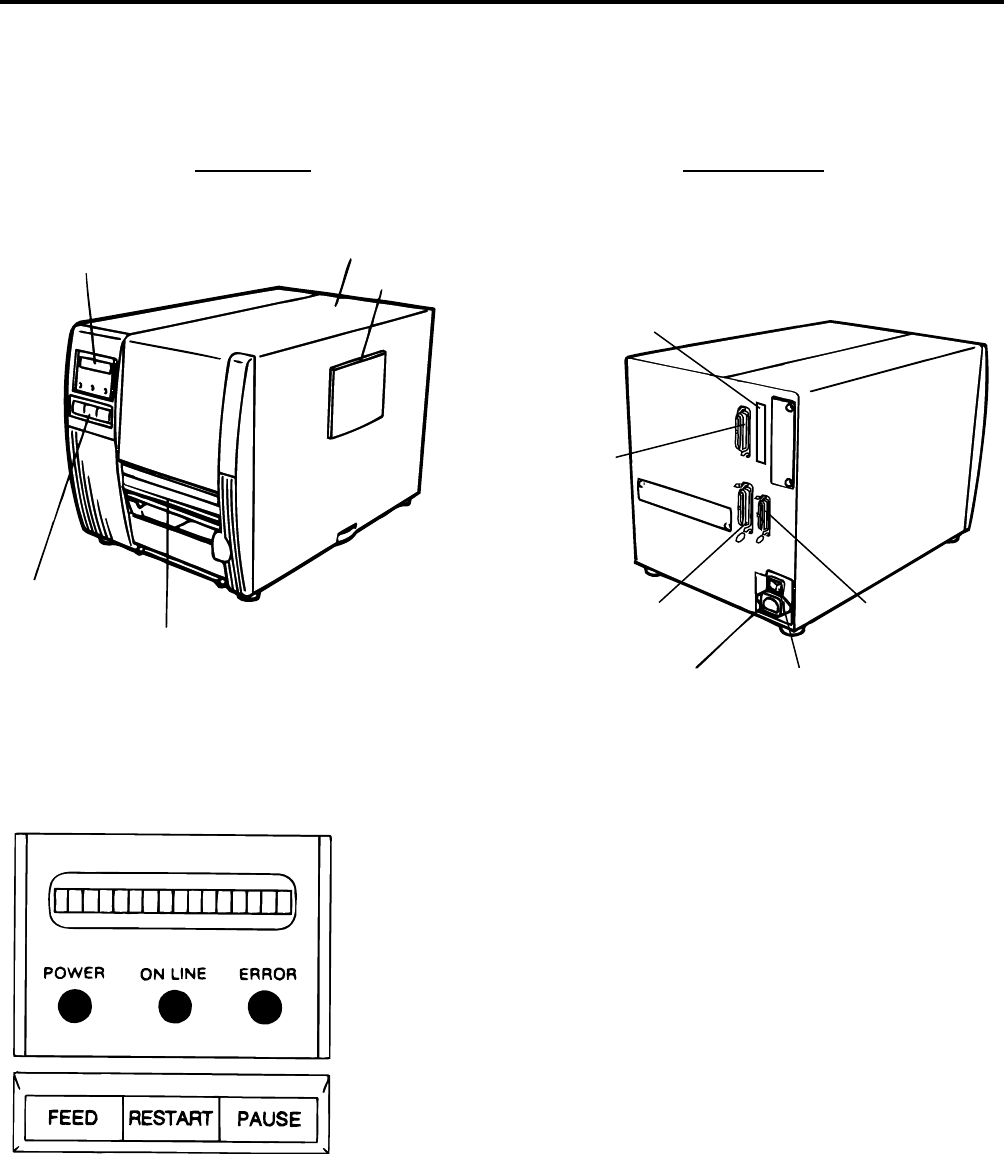 POWER ON LINE ERROR

FEED RESTART PAUSE